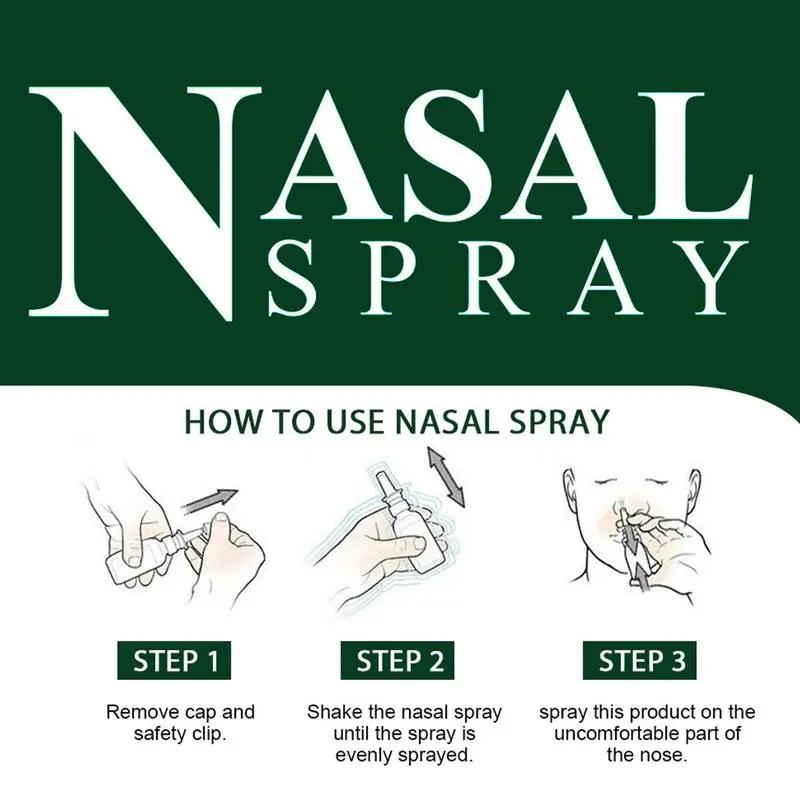 NASAL SPRAY

HOW TO USE NASAL SPRAY

STEP 1

Remove cap and safety clip.

STEP 2

Shake the nasal spray until the spray is evenly sprayed.

STEP 3

spray this product on the uncomfortable part of the nose.