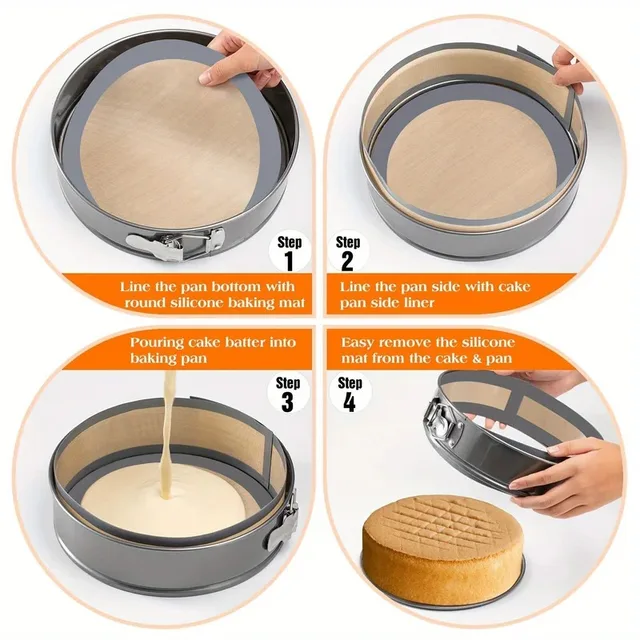 Step 1

Line the pan bottom with round silicone baking mat

Step 2

Line the pan side with cake pan side liner

Pouring cake batter into baking pan

Step 3

Easy remove the silicone mat from the cake & pan

Step 4