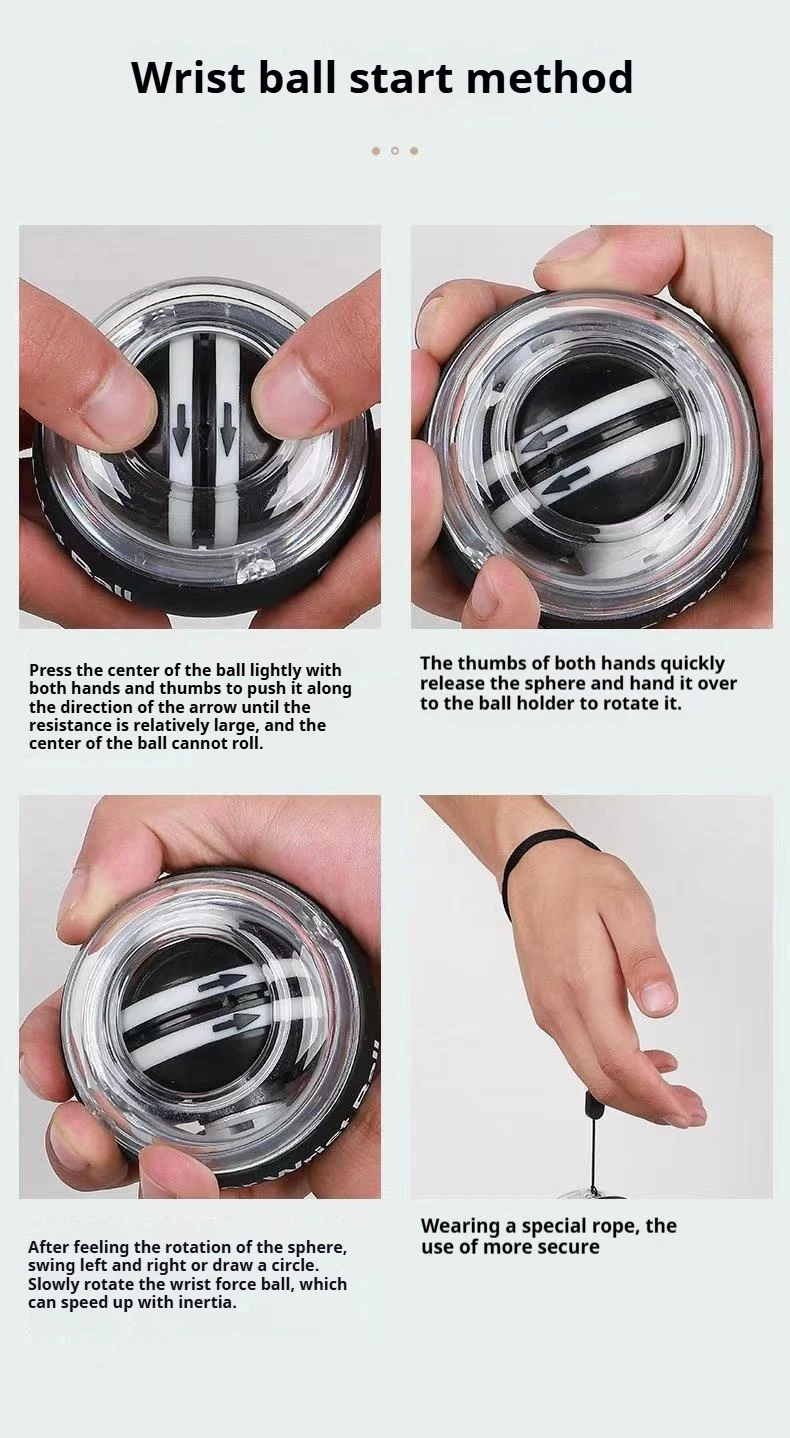 Wrist ball start method

Press the center of the ball lightly with both hands and thumbs to push it along the direction of the arrow until the resistance is relatively large, and the center of the ball cannot roll.

The thumbs of both hands quickly release the sphere and hand it over to the ball holder to rotate it.

After feeling the rotation of the sphere, swing left and right or draw a circle. Slowly rotate the wrist force ball, which can speed up with inertia.

Wearing a special rope, the use of more secure