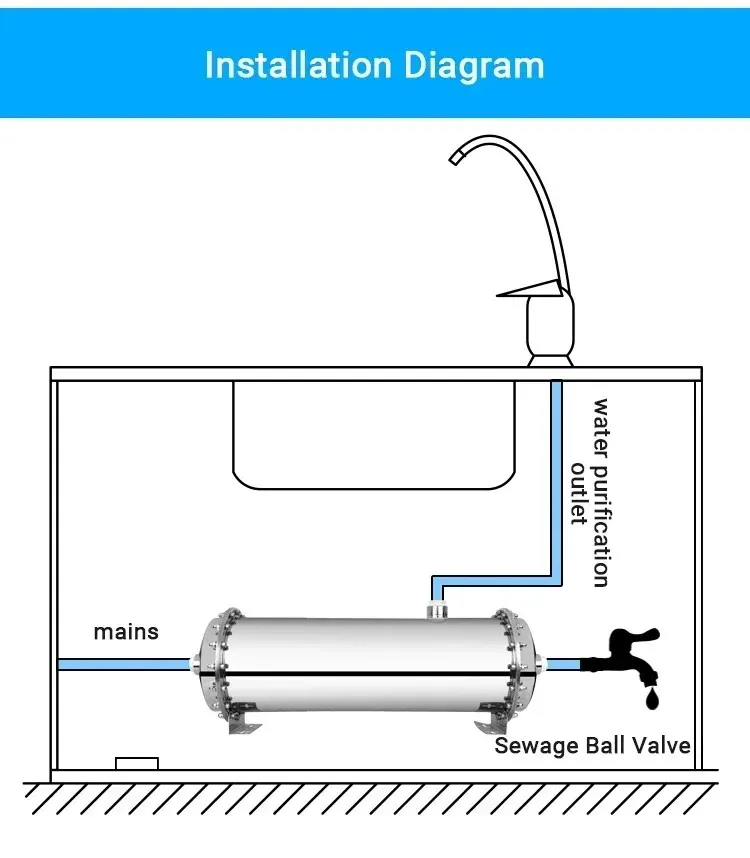 Installation Diagram

water purification outlet

mains

Sewage Ball Valve