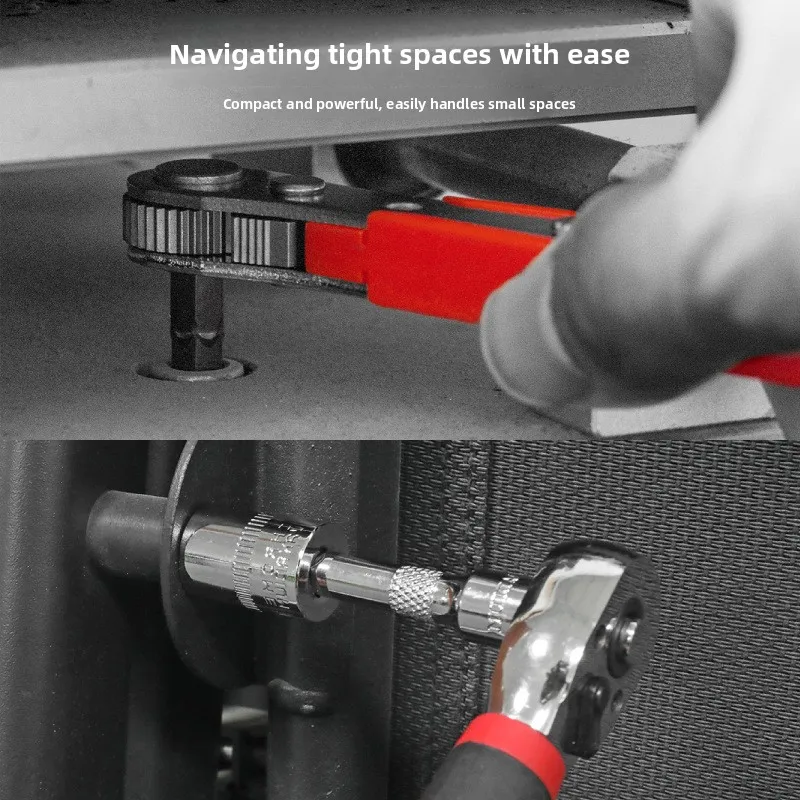 Navigating tight spaces with ease

Compact and powerful, easily handles small spaces