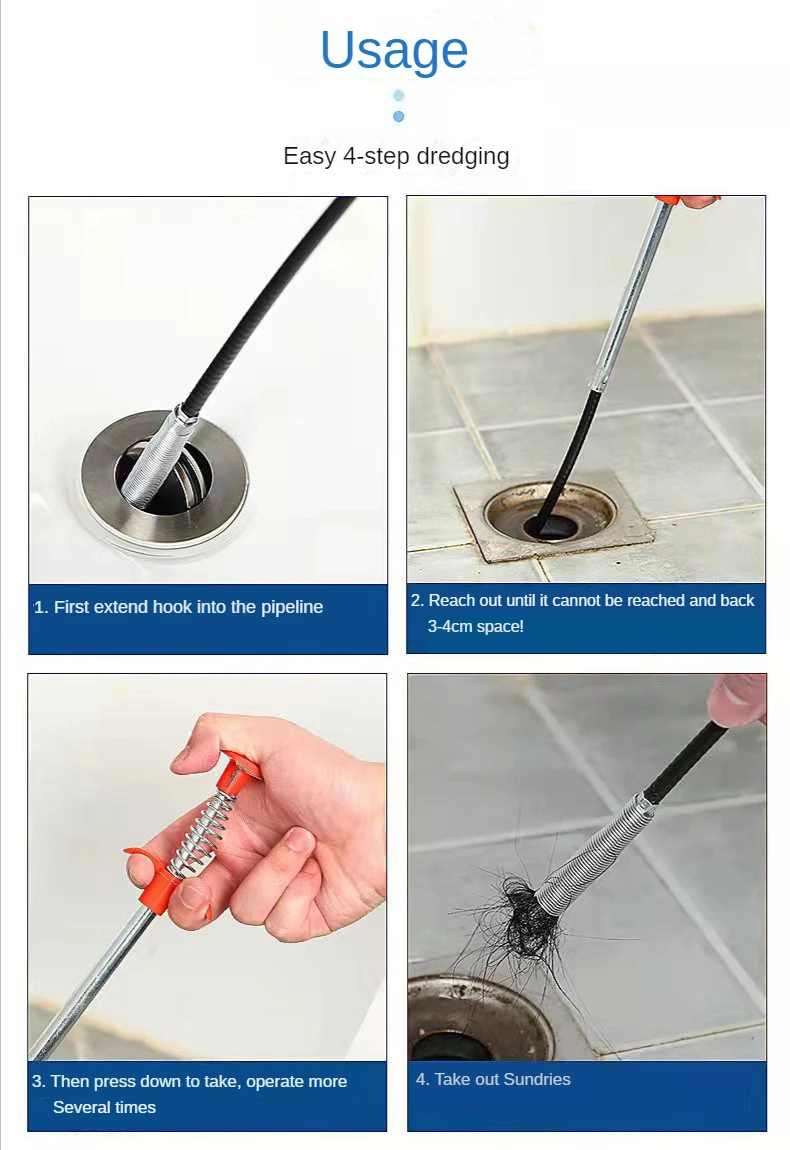 Usage

Easy 4-step dredging

1. First extend hook into the pipeline

2. Reach out until it cannot be reached and back 3-4cm space!

3. Then press down to take, operate more Several times

4. Take out Sundries