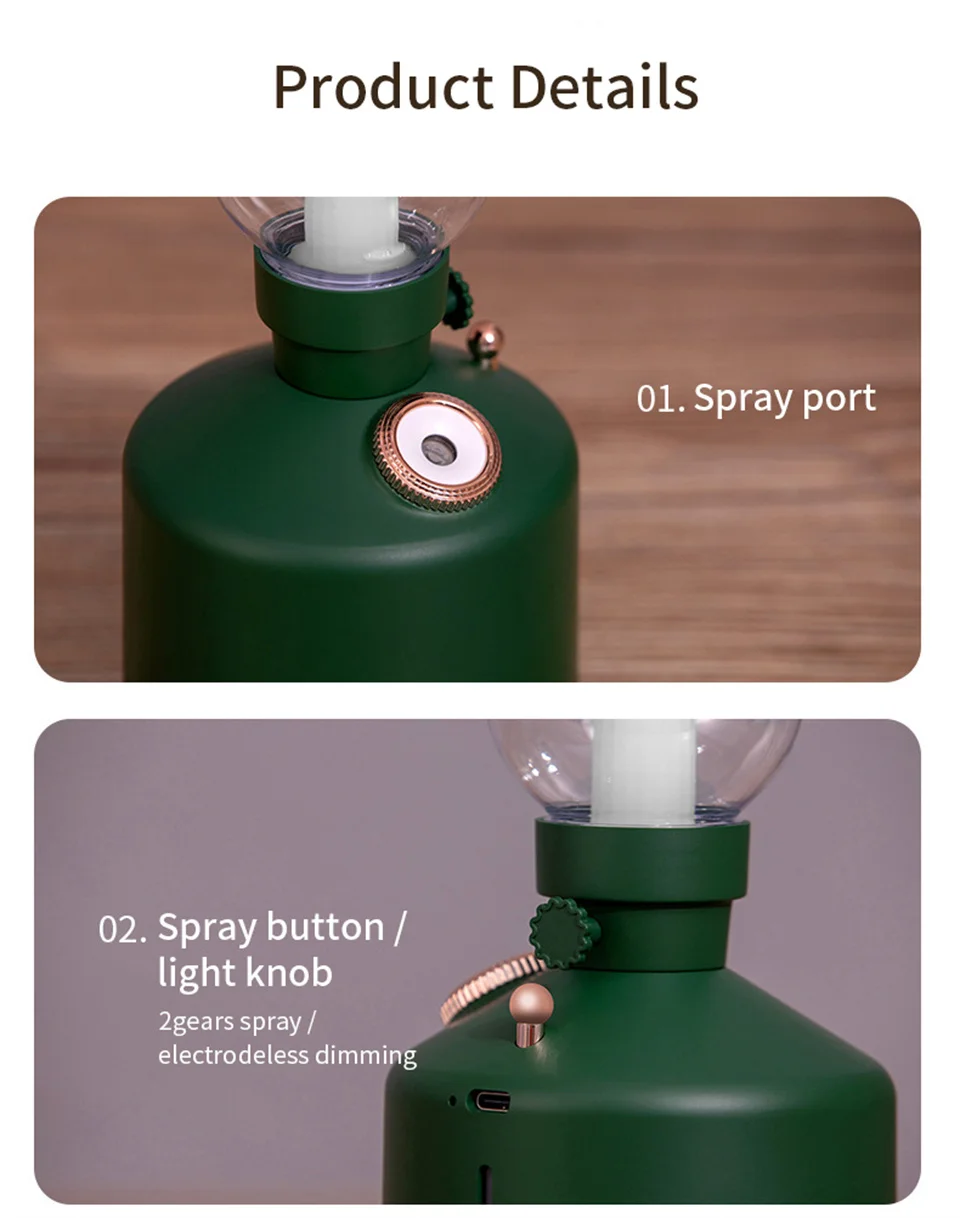 Product Details

01. Spray port

02. Spray button / light knob

2gears spray / electrodeless dimming