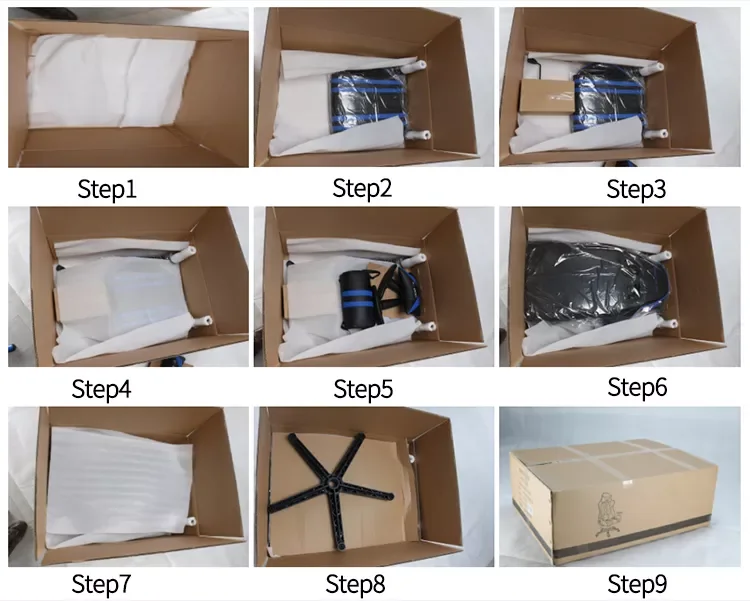 Step1

Step2

Step3

Step4

Step5

Step6

Step7

Step8

Step9