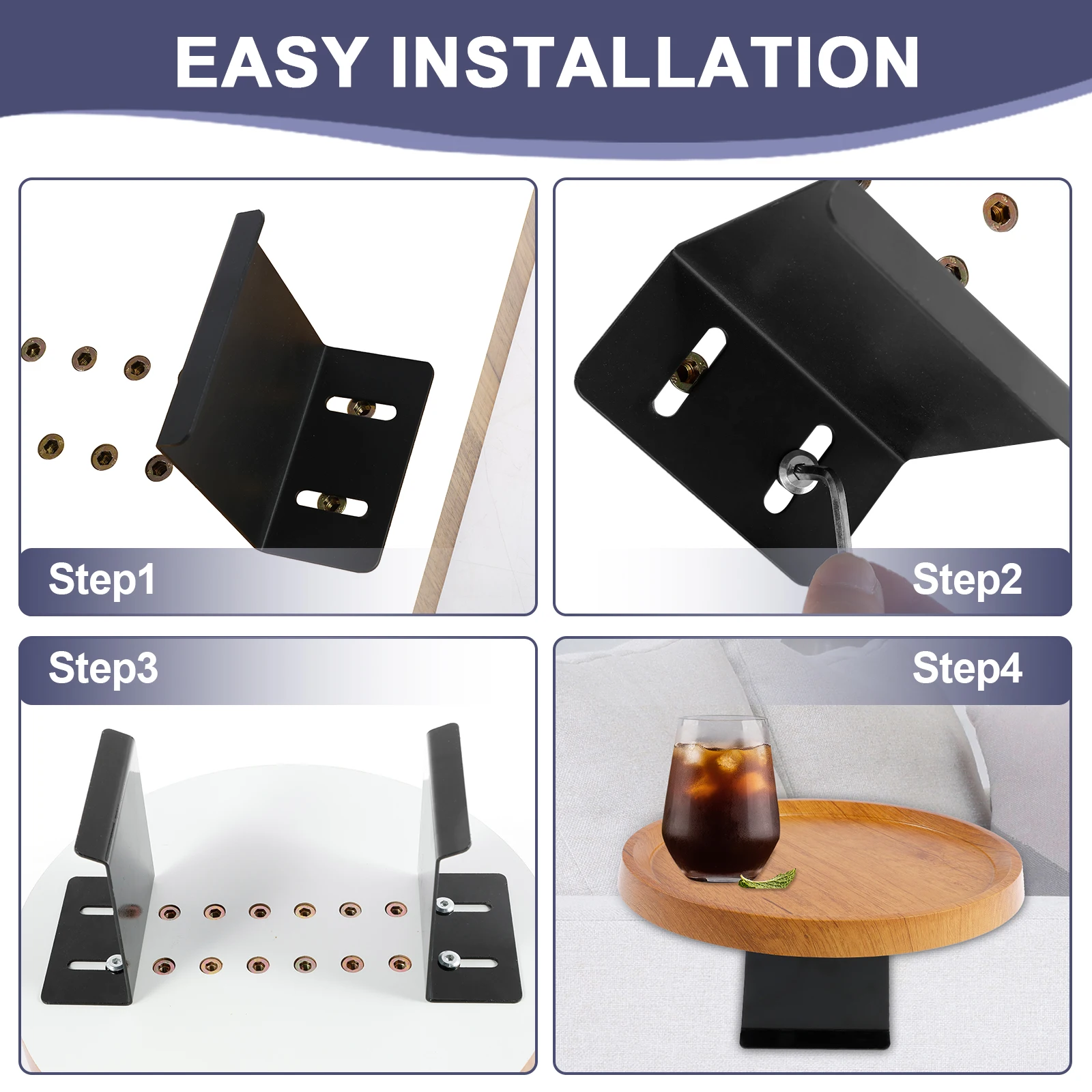 EASY INSTALLATION

Step1

Step2

Step3

Step4