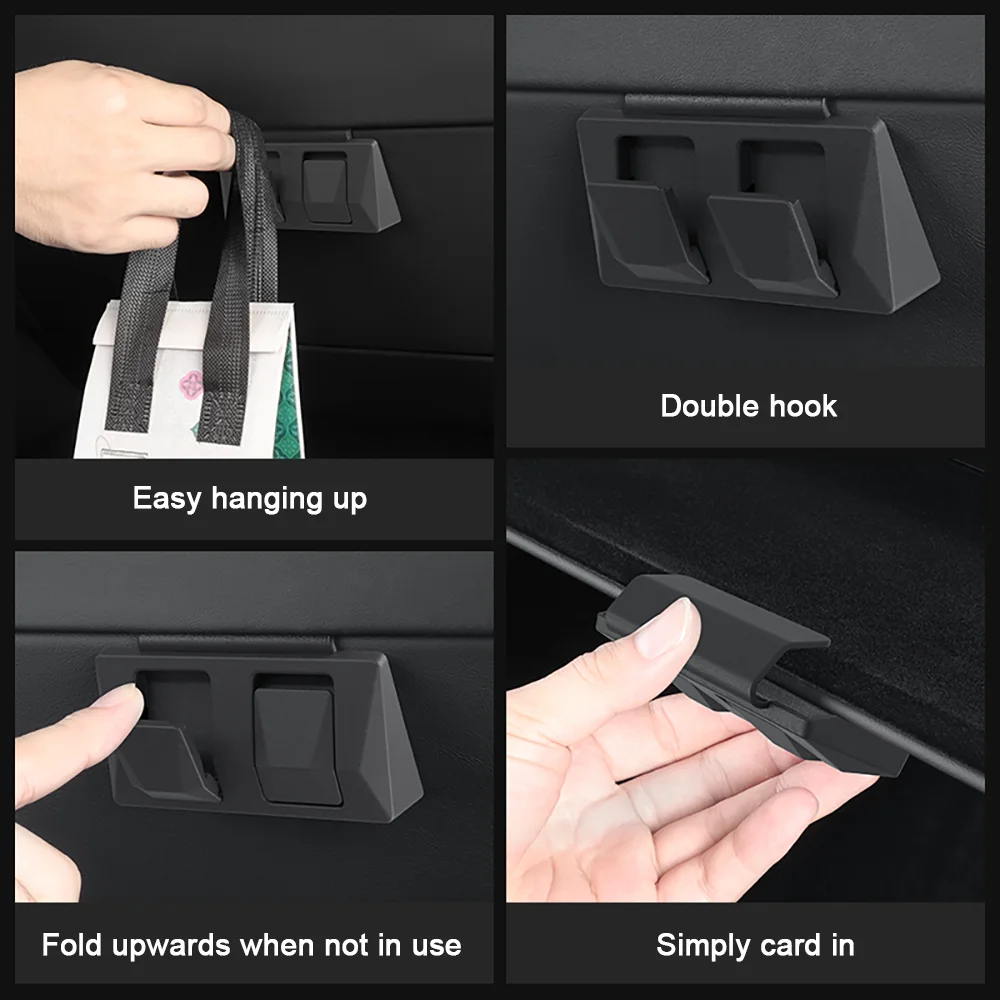 Easy hanging up

Double hook

Fold upwards when not in use

Simply card in