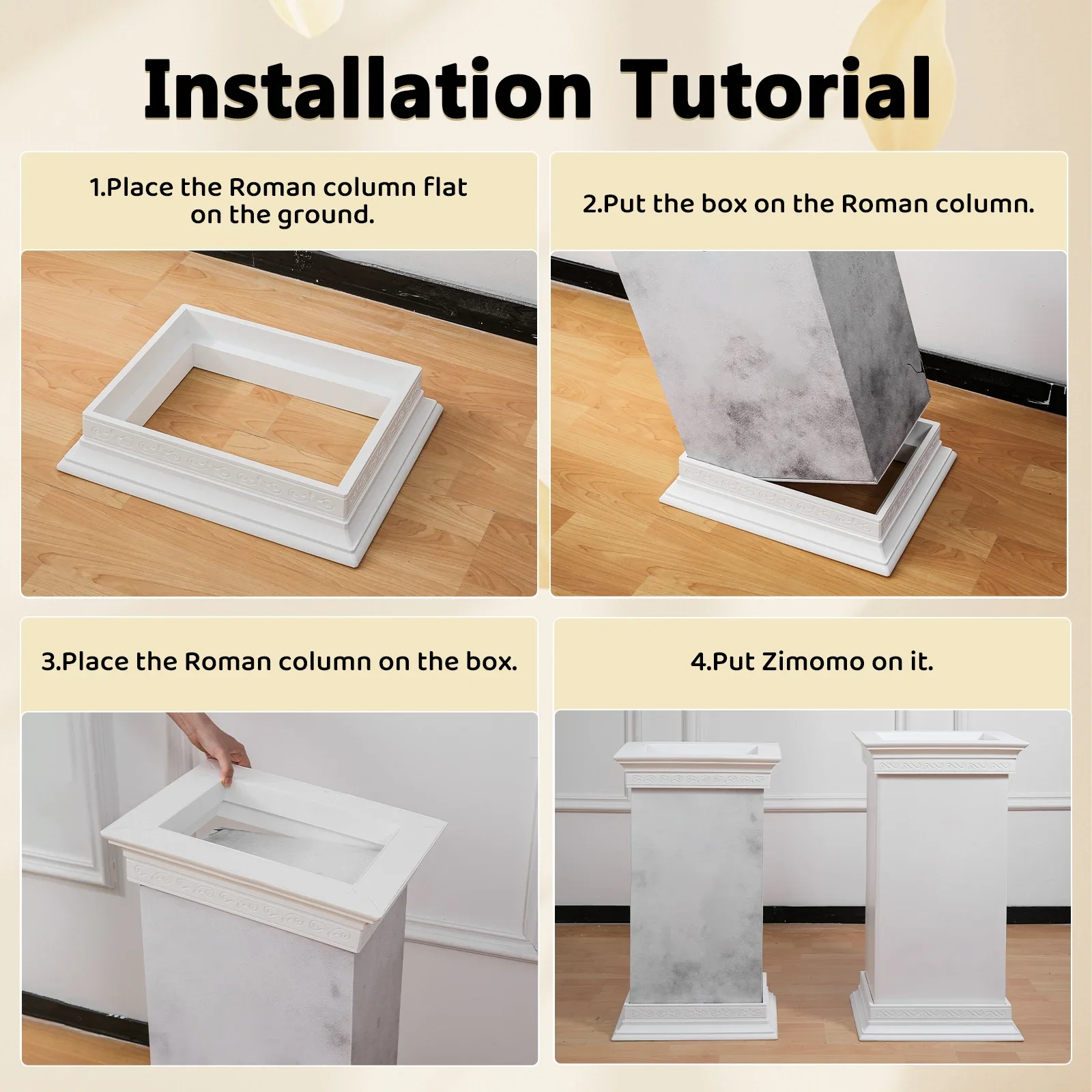 Installation Tutorial

1.Place the Roman column flat on the ground.

2.Put the box on the Roman column.

3.Place the Roman column on the box.

4.Put Zimomo on it.