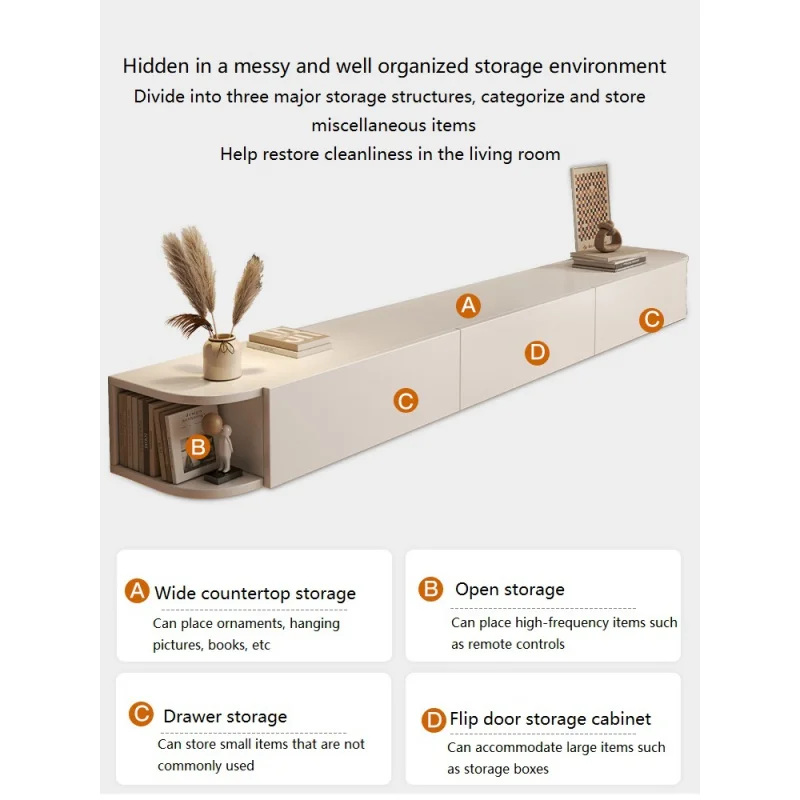 Hidden in a messy and well organized storage environment
Divide into three major storage structures, categorize and store miscellaneous items
Help restore cleanliness in the living room

A
C
D
C
B

A Wide countertop storage
Can place ornaments, hanging pictures, books, etc

B Open storage
Can place high-frequency items such as remote controls

C Drawer storage
Can store small items that are not commonly used

D Flip door storage cabinet
Can accommodate large items such as storage boxes