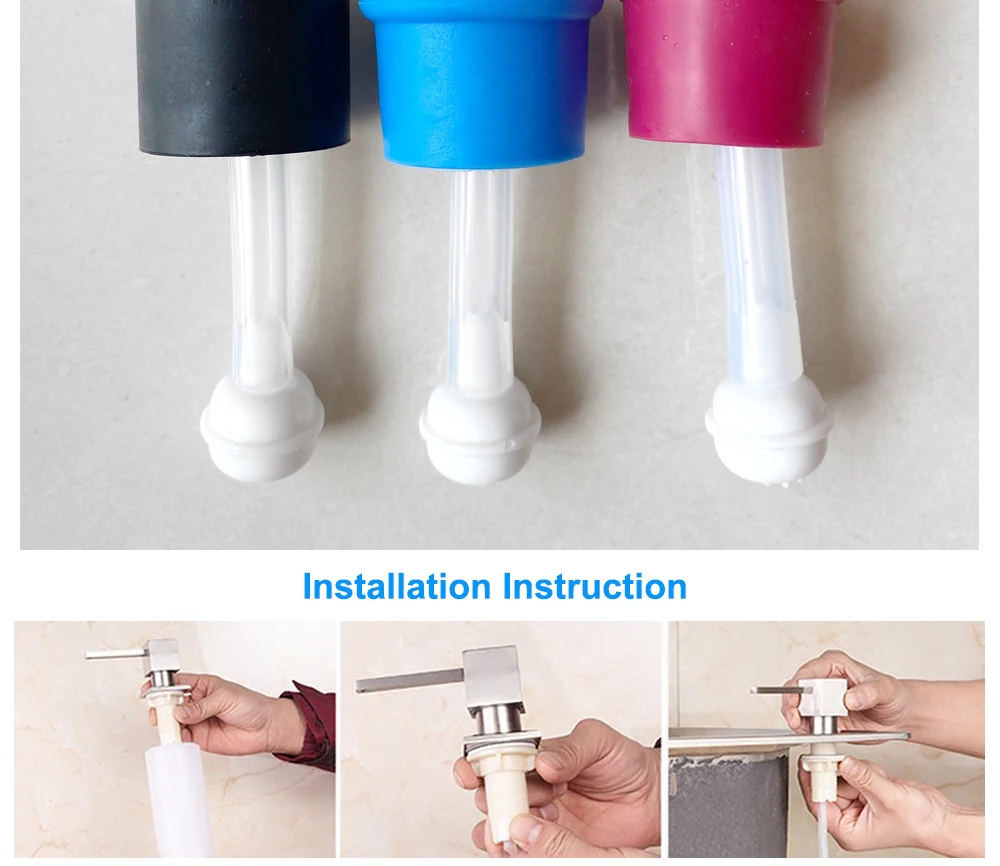 Installation Instruction