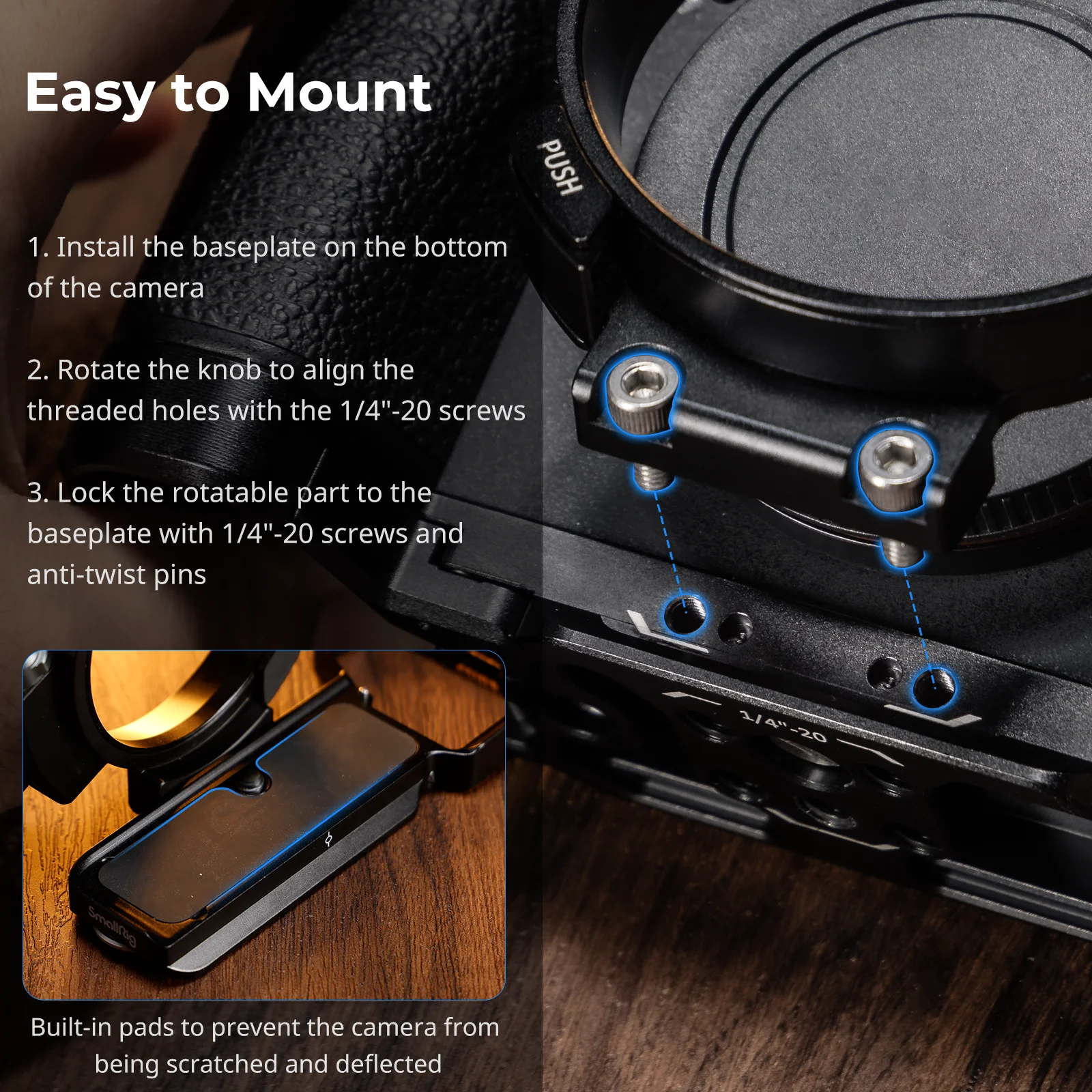 Easy to Mount

PUSH

1. Install the baseplate on the bottom of the camera

2. Rotate the knob to align the threaded holes with the 1/4"-20 screws

3. Lock the rotatable part to the baseplate with 1/4"-20 screws and anti-twist pins

1/4"-20

SmallRig

Built-in pads to prevent the camera from being scratched and deflected