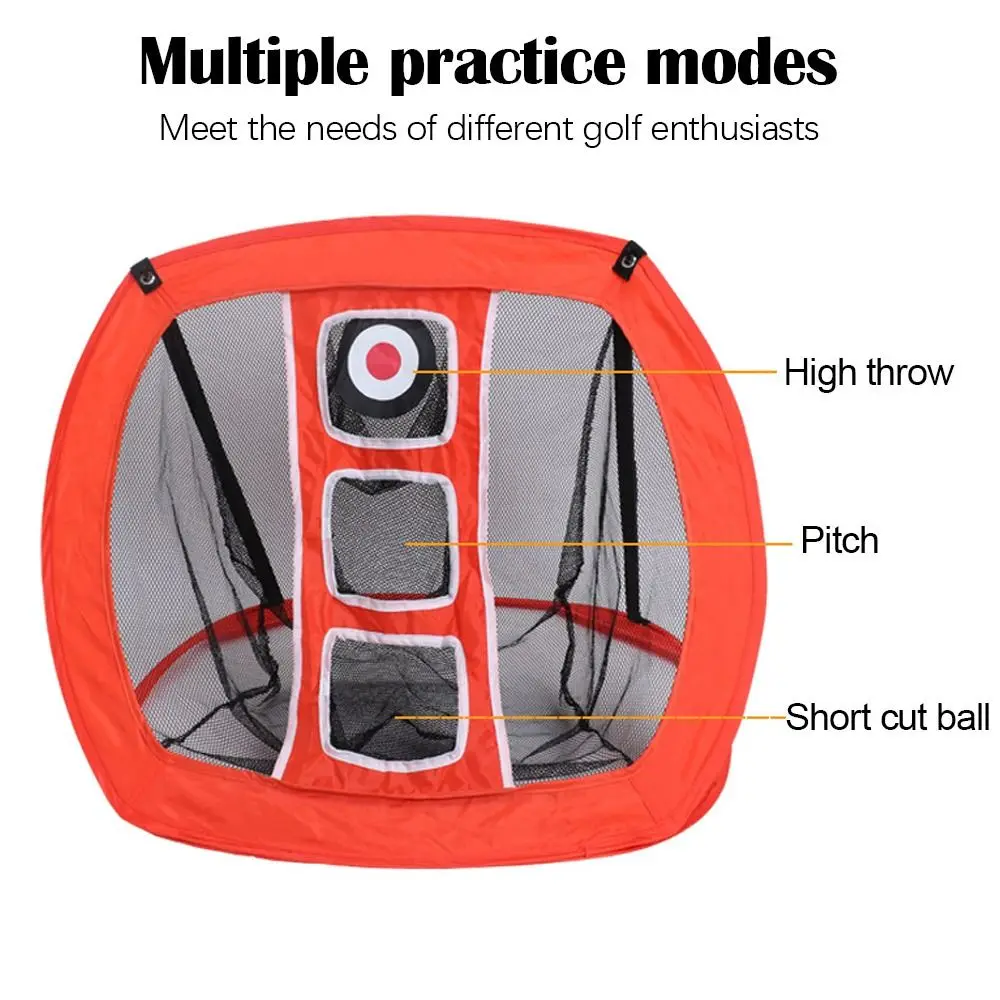 Multiple practice modes
Meet the needs of different golf enthusiasts

High throw

Pitch

Short cut ball