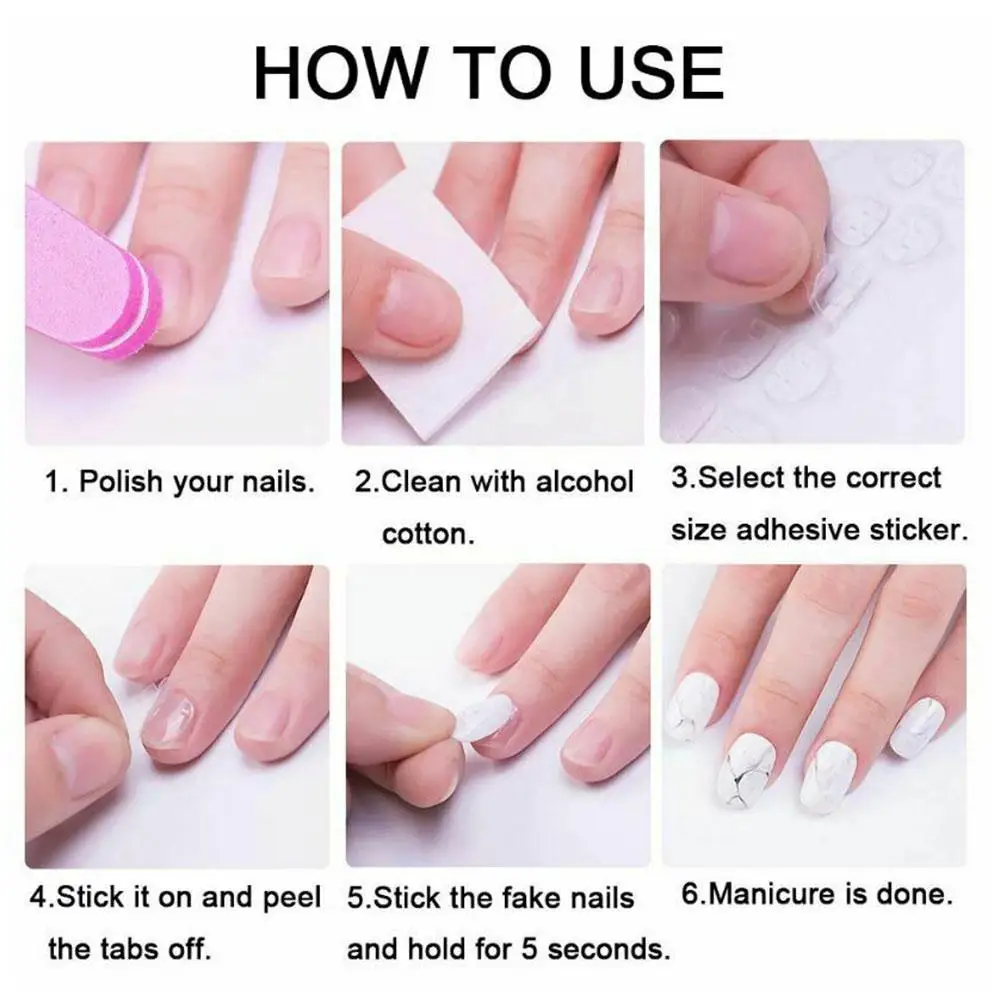 HOW TO USE

1. Polish your nails.

2.Clean with alcohol cotton.

3.Select the correct size adhesive sticker.

4.Stick it on and peel the tabs off.

5.Stick the fake nails and hold for 5 seconds.

6.Manicure is done.