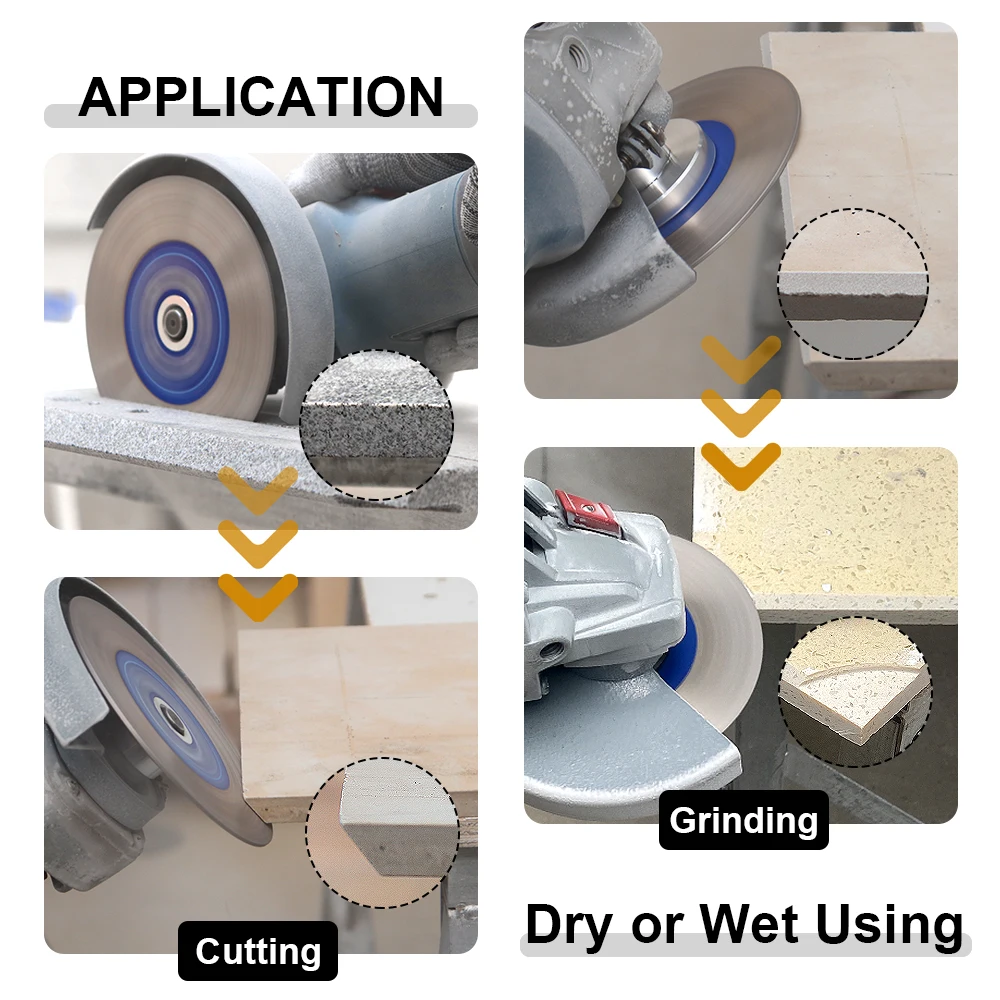 APPLICATION

Cutting

Grinding

Dry or Wet Using