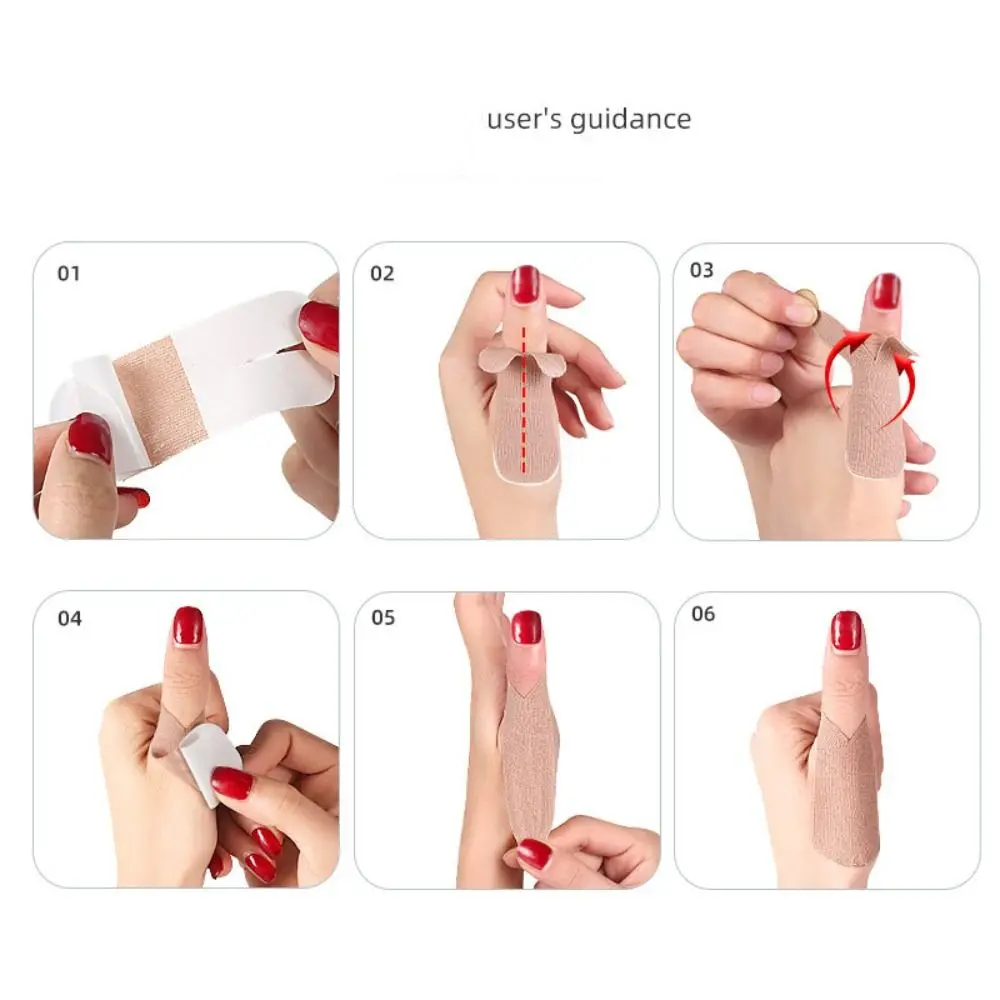 user's guidance

01

02

03

04

05

06