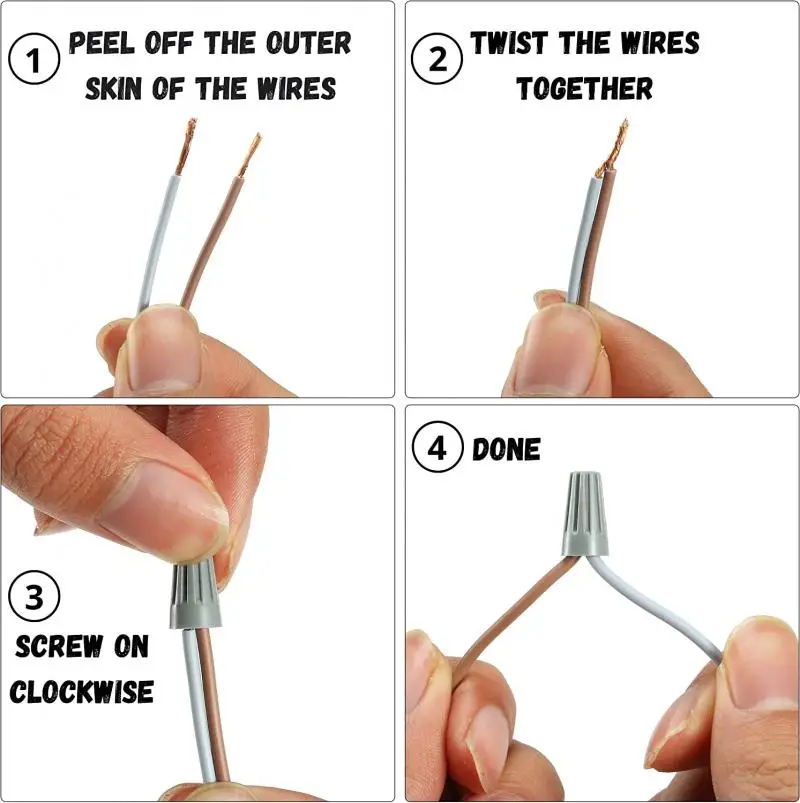 1 PEEL OFF THE OUTER SKIN OF THE WIRES

2 TWIST THE WIRES TOGETHER

3 SCREW ON CLOCKWISE

4 DONE