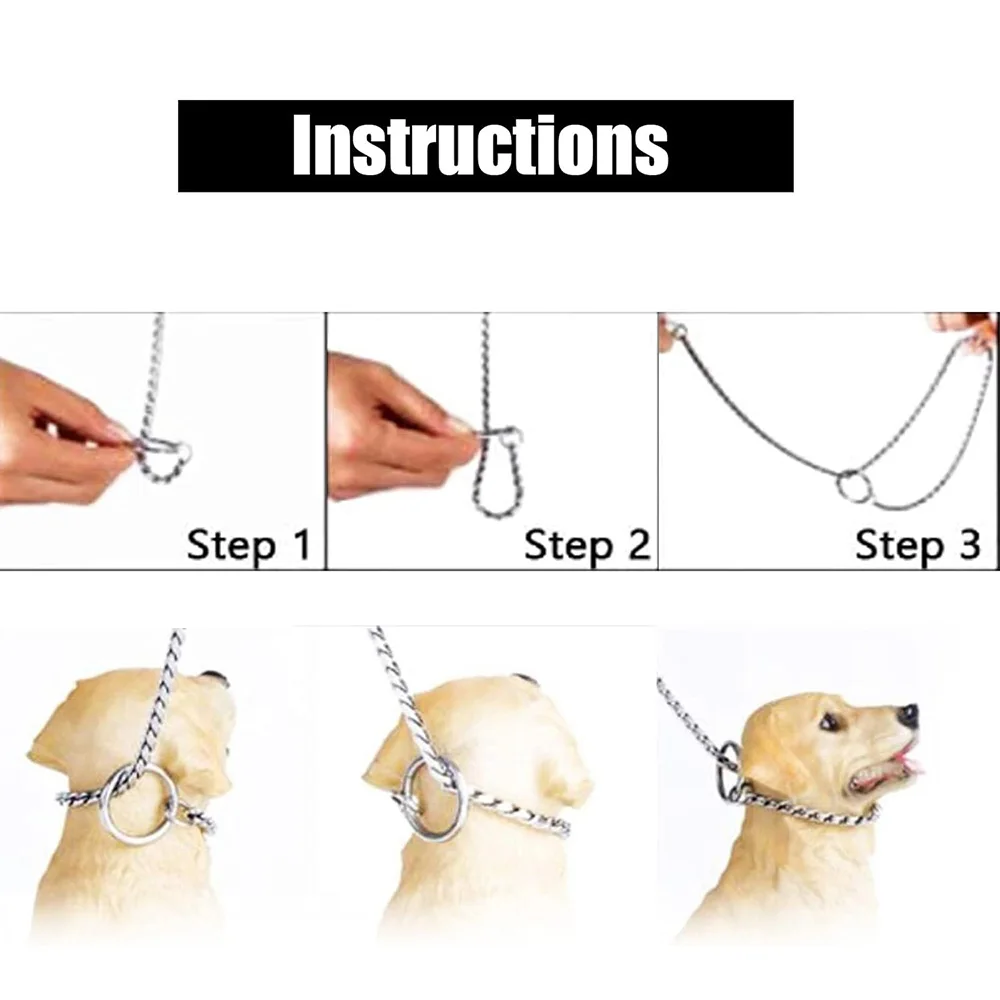 Instructions

Step 1

Step 2

Step 3