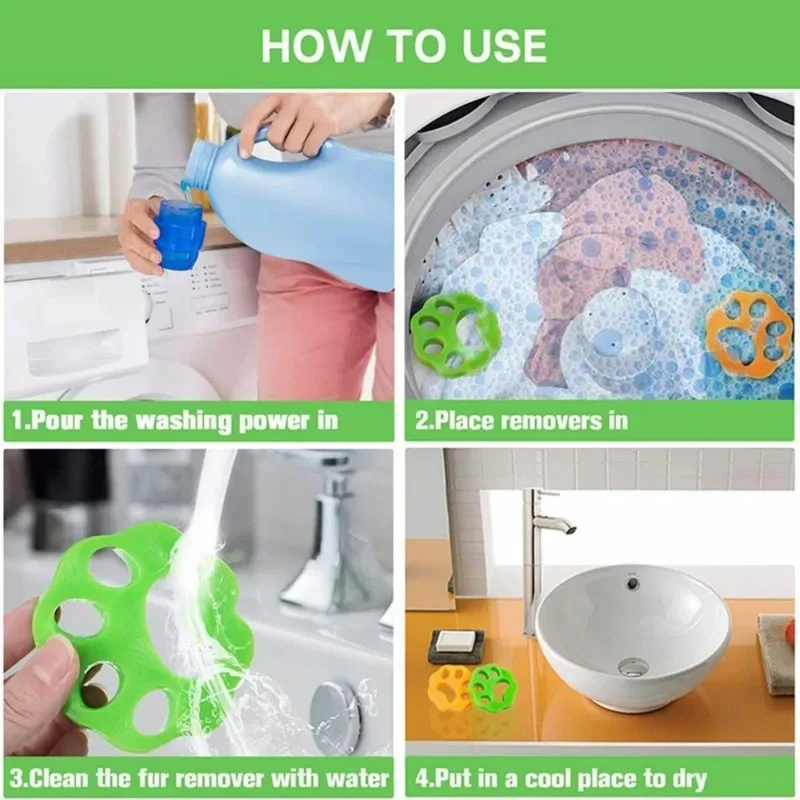 HOW TO USE

1.Pour the washing power in

2.Place removers in

3.Clean the fur remover with water

4.Put in a cool place to dry