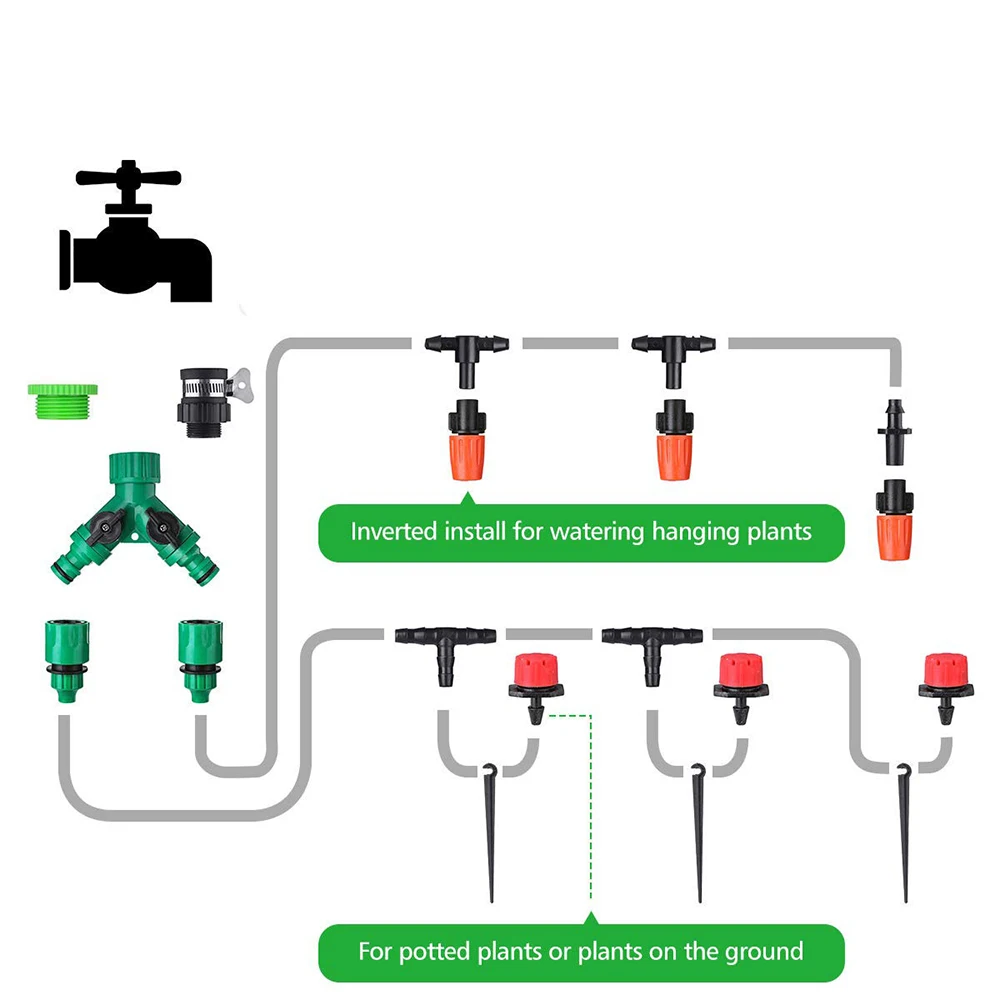 Inverted install for watering hanging plants

For potted plants or plants on the ground