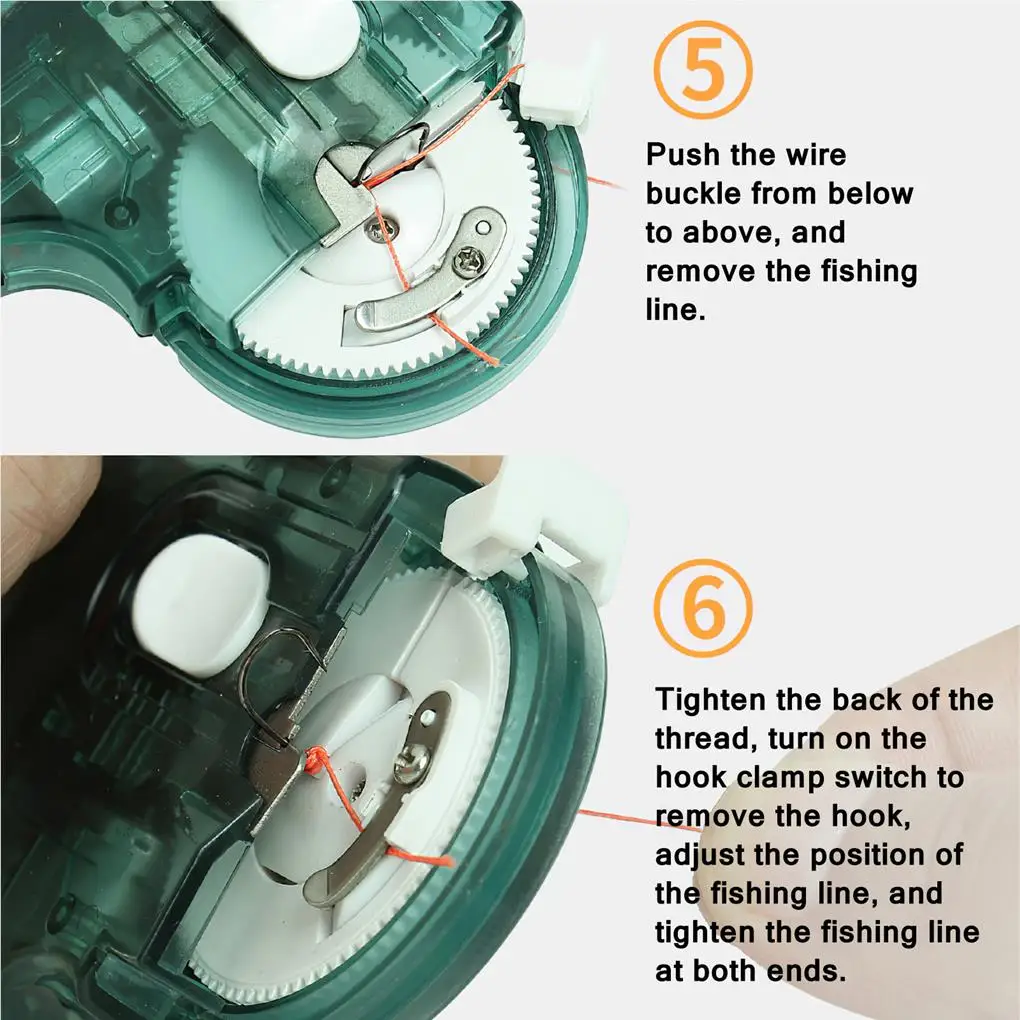 5

Push the wire buckle from below to above, and remove the fishing line.

6

Tighten the back of the thread, turn on the hook clamp switch to remove the hook, adjust the position of the fishing line, and tighten the fishing line at both ends.