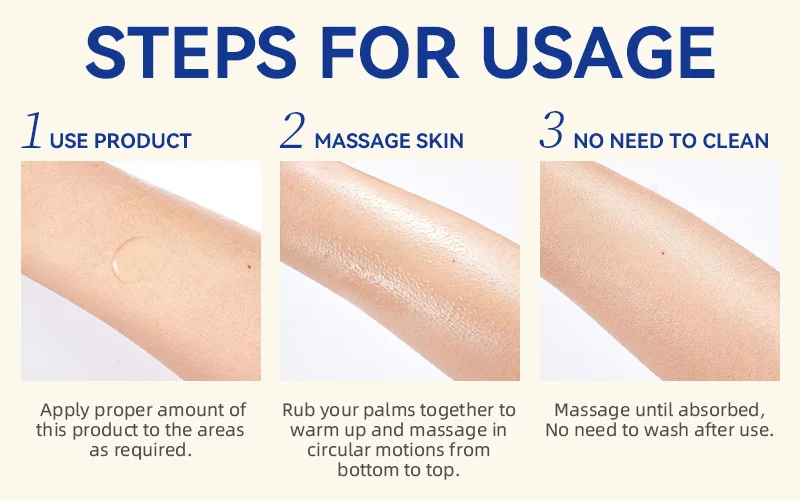 STEPS FOR USAGE

1 USE PRODUCT

Apply proper amount of this product to the areas as required.

2 MASSAGE SKIN

Rub your palms together to warm up and massage in circular motions from bottom to top.

3 NO NEED TO CLEAN

Massage until absorbed, No need to wash after use.