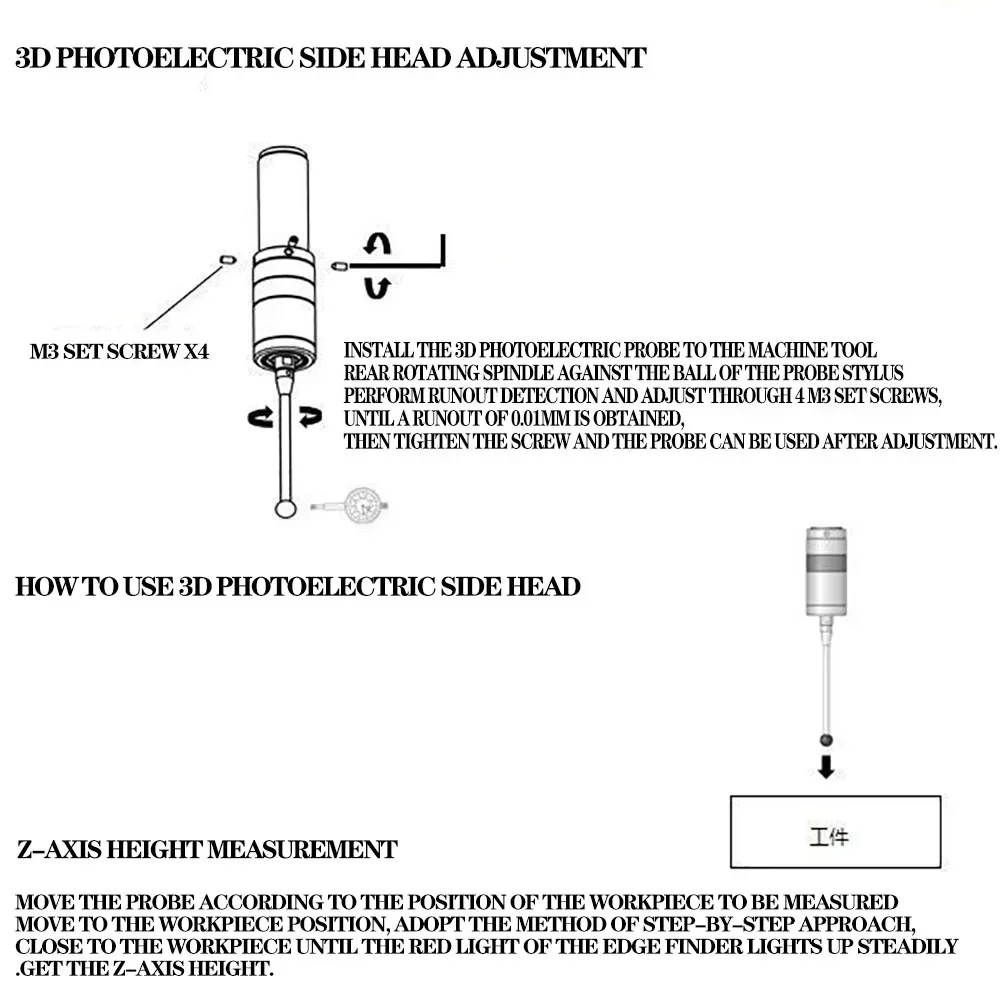 3D PHOTOELECTRIC SIDE HEAD ADJUSTMENT

M3 SET SCREW X4

INSTALL THE 3D PHOTOELECTRIC PROBE TO THE MACHINE TOOL
REAR ROTATING SPINDLE AGAINST THE BALL OF THE PROBE STYLUS
PERFORM RUNOUT DETECTION AND ADJUST THROUGH 4 M3 SET SCREWS,
UNTIL A RUNOUT OF 0.01MM IS OBTAINED,
THEN TIGHTEN THE SCREW AND THE PROBE CAN BE USED AFTER ADJUSTMENT.

HOW TO USE 3D PHOTOELECTRIC SIDE HEAD

工件

Z-AXIS HEIGHT MEASUREMENT

MOVE THE PROBE ACCORDING TO THE POSITION OF THE WORKPIECE TO BE MEASURED
MOVE TO THE WORKPIECE POSITION, ADOPT THE METHOD OF STEP-BY-STEP APPROACH,
CLOSE TO THE WORKPIECE UNTIL THE RED LIGHT OF THE EDGE FINDER LIGHTS UP STEADILY
.GET THE Z-AXIS HEIGHT.