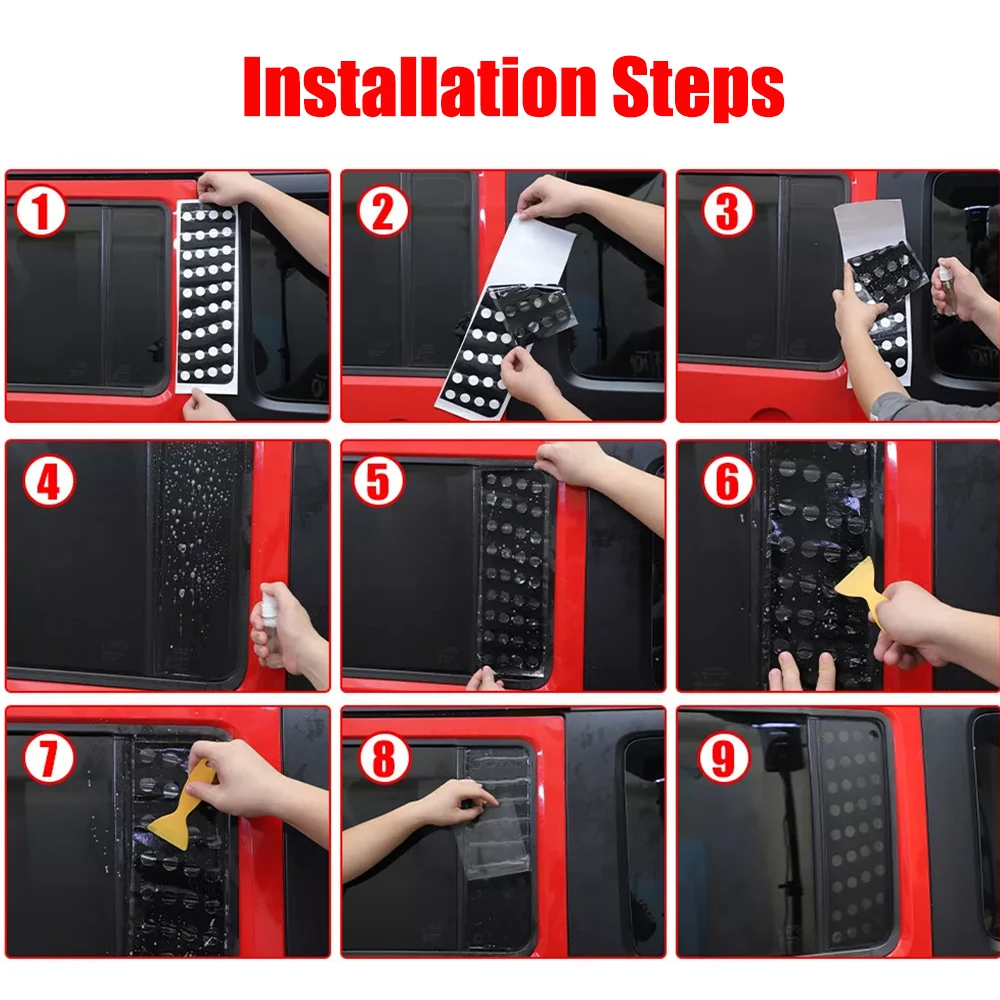 Installation Steps

1

2

3

4

5

6

7

8

9