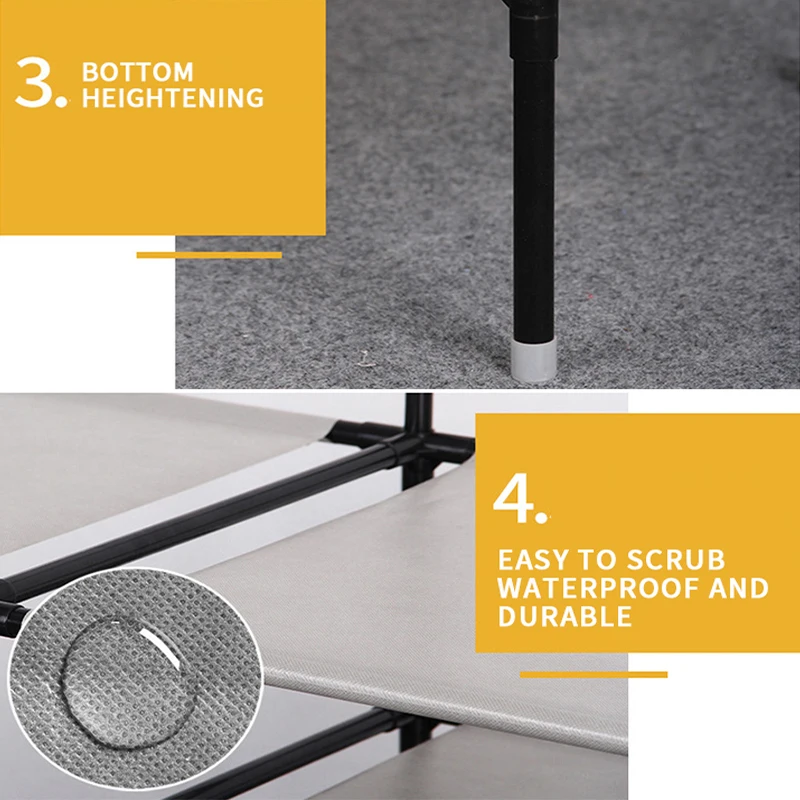 3. BOTTOM HEIGHTENING

4.

EASY TO SCRUB WATERPROOF AND DURABLE