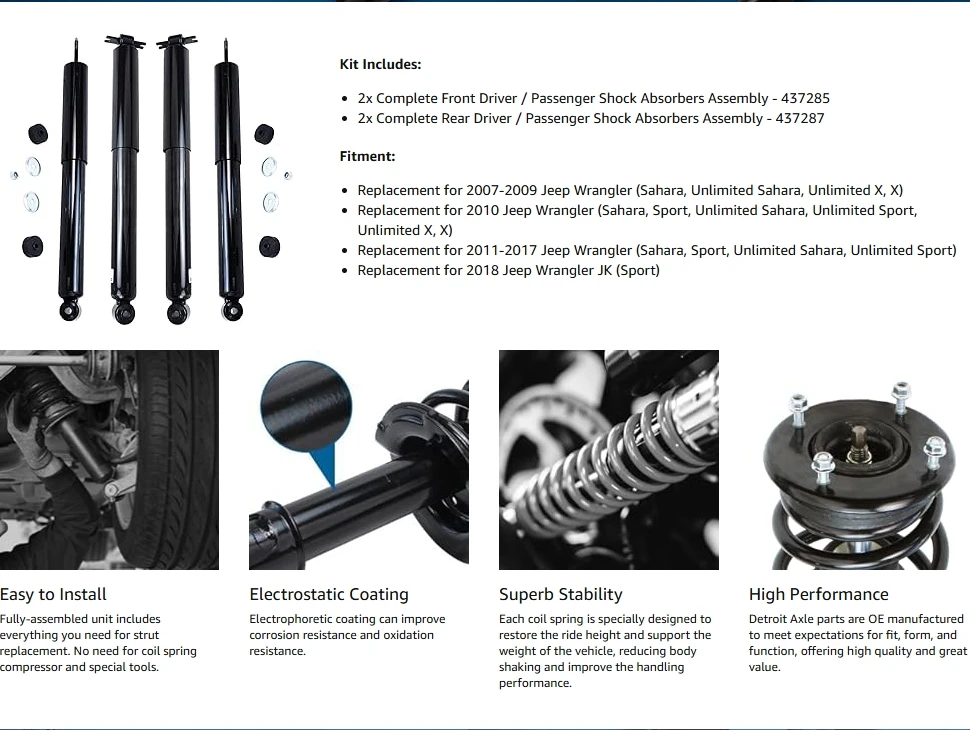 Kit Includes:

- 2x Complete Front Driver / Passenger Shock Absorbers Assembly - 437285
- 2x Complete Rear Driver / Passenger Shock Absorbers Assembly - 437287

Fitment:

- Replacement for 2007-2009 Jeep Wrangler (Sahara, Unlimited Sahara, Unlimited X, X)
- Replacement for 2010 Jeep Wrangler (Sahara, Sport, Unlimited Sahara, Unlimited Sport, Unlimited X, X)
- Replacement for 2011-2017 Jeep Wrangler (Sahara, Sport, Unlimited Sahara, Unlimited Sport)
- Replacement for 2018 Jeep Wrangler JK (Sport)

Easy to Install

Fully-assembled unit includes everything you need for strut replacement. No need for coil spring compressor and special tools.

Electrostatic Coating

Electrophoretic coating can improve corrosion resistance and oxidation resistance.

Superb Stability

Each coil spring is specially designed to restore the ride height and support the weight of the vehicle, reducing body shaking and improve the handling performance.

High Performance

Detroit Axle parts are OE manufactured to meet expectations for fit, form, and function, offering high quality and great value.