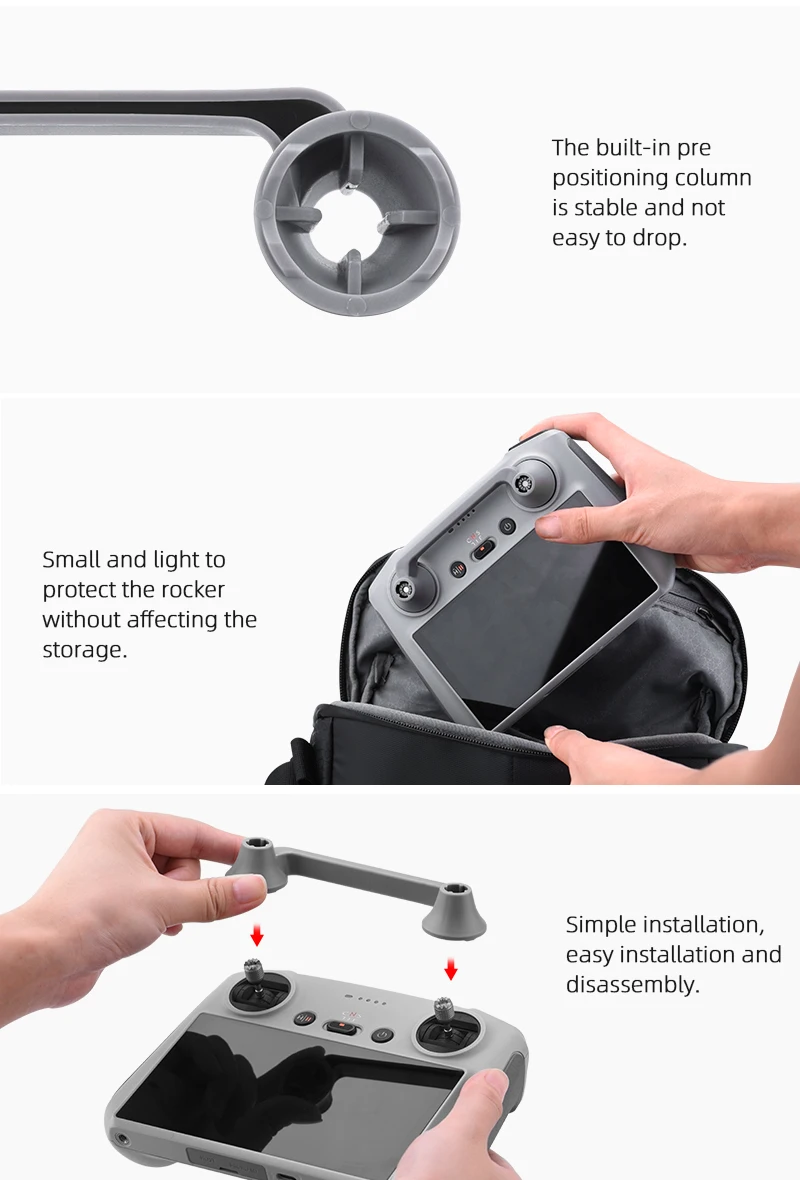 The built-in pre positioning column is stable and not easy to drop.

Small and light to protect the rocker without affecting the storage.

Simple installation, easy installation and disassembly.