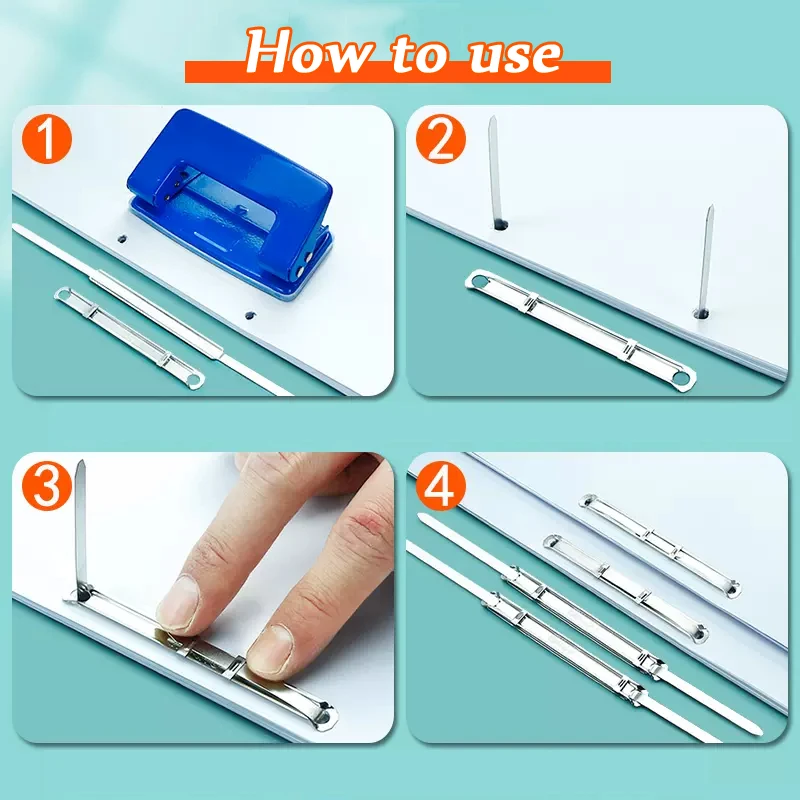 How to use

1

2

3

4