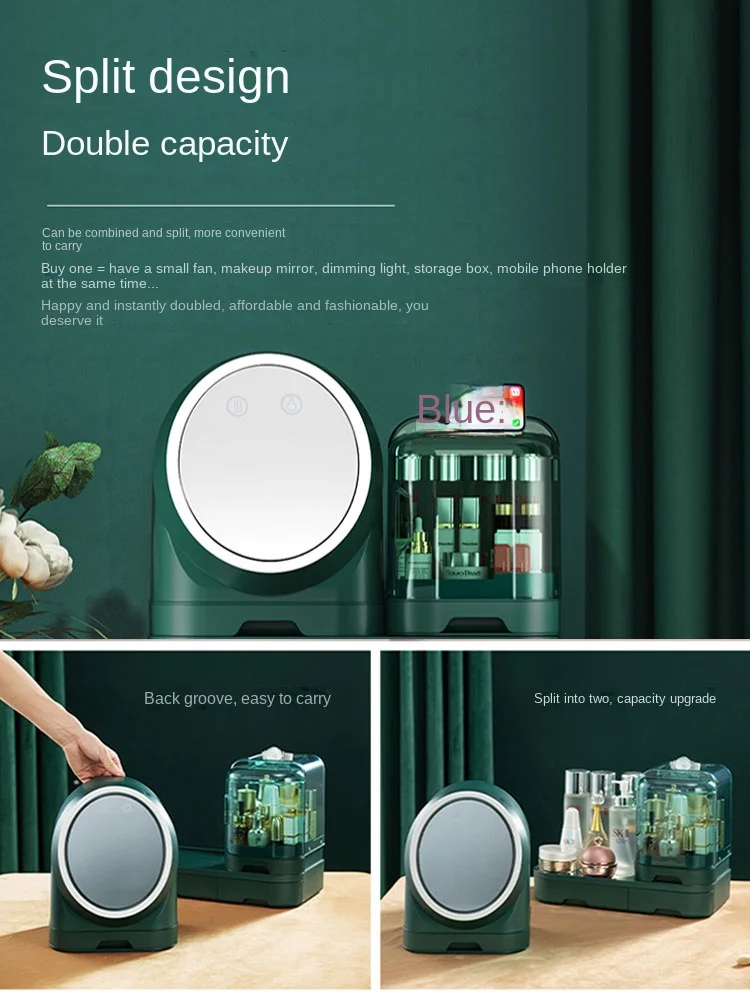 Split design

Double capacity

Can be combined and split, more convenient to carry

Buy one = have a small fan, makeup mirror, dimming light, storage box, mobile phone holder at the same time...

Happy and instantly doubled, affordable and fashionable, you deserve it

Blue:

Back groove, easy to carry

Split into two, capacity upgrade