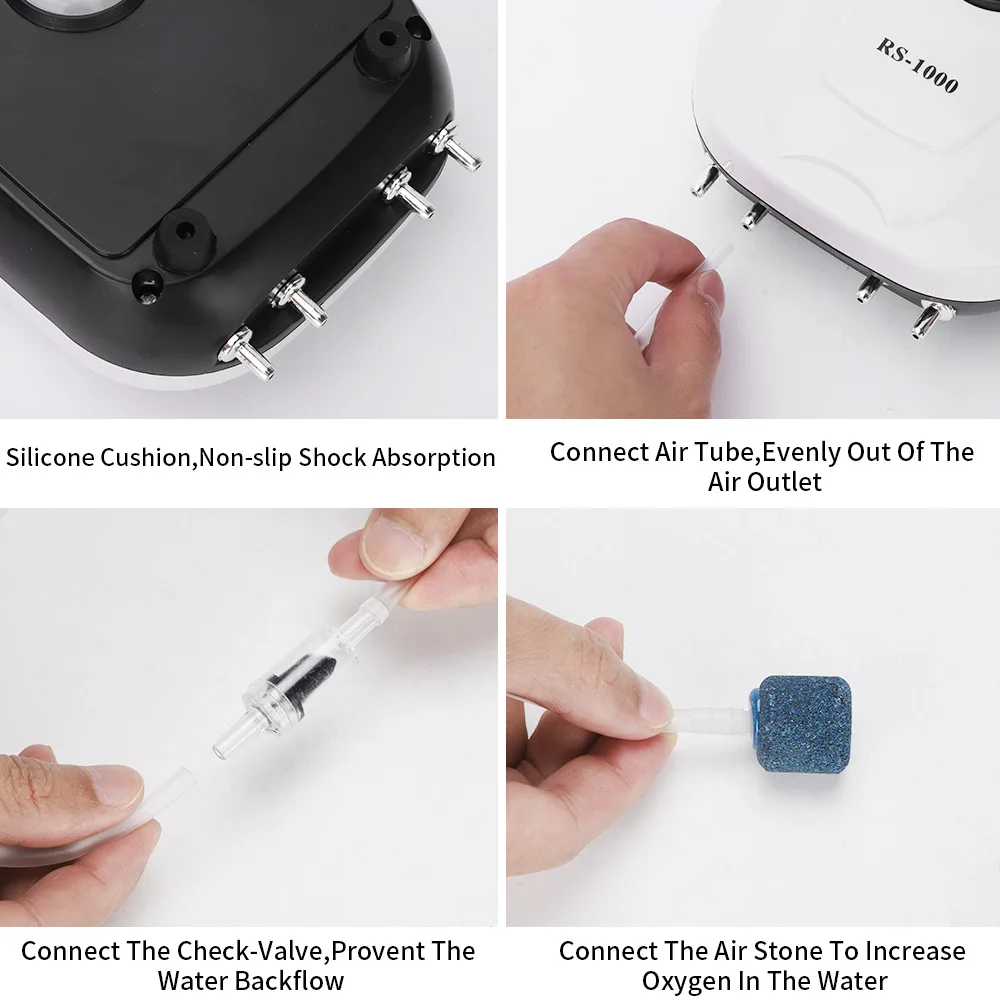 RS-1000

Silicone Cushion,Non-slip Shock Absorption

Connect Air Tube,Evenly Out Of The Air Outlet

Connect The Check-Valve,Provent The Water Backflow

Connect The Air Stone To Increase Oxygen In The Water