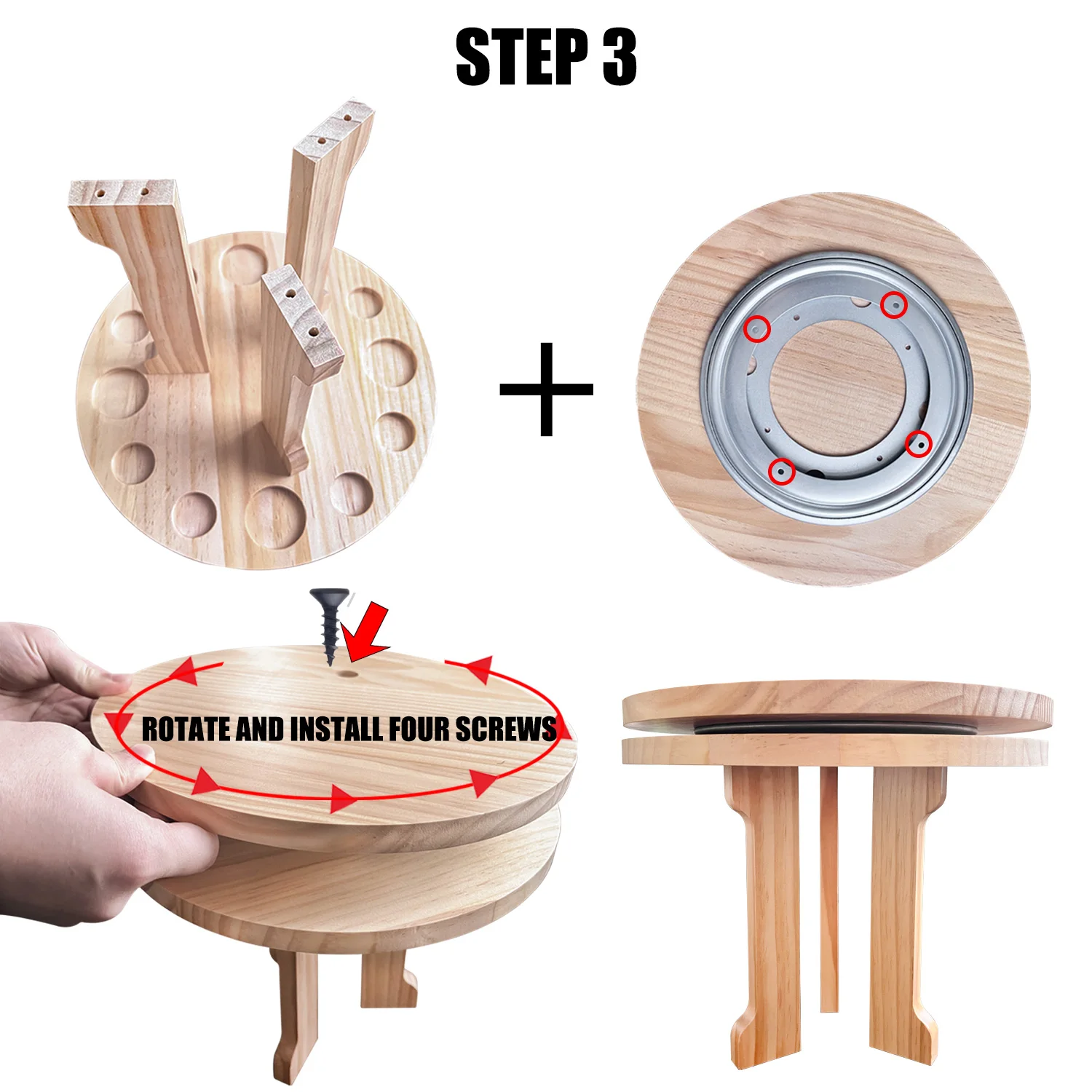 STEP 3

+

ROTATE AND INSTALL FOUR SCREWS