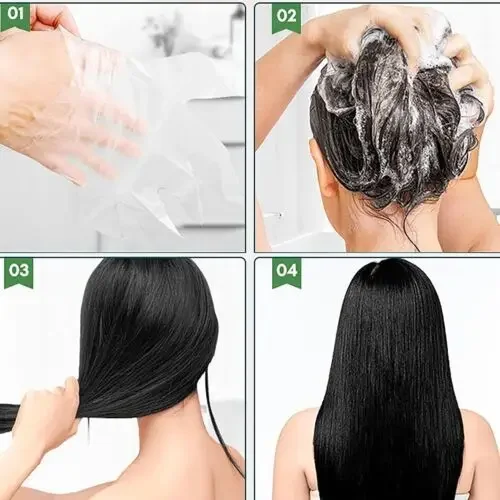 01

02

03

04