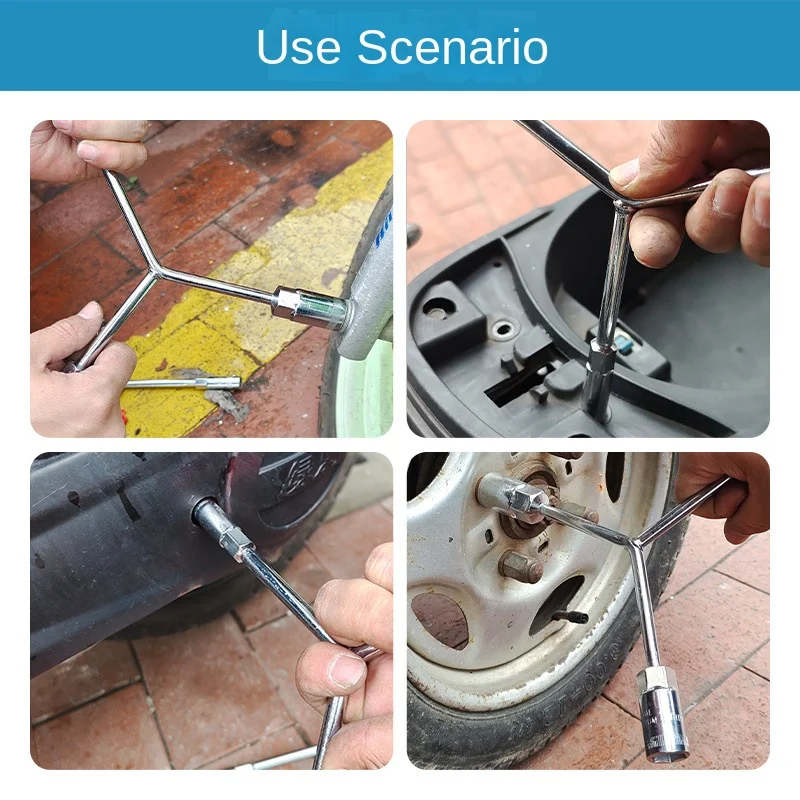 Use Scenario