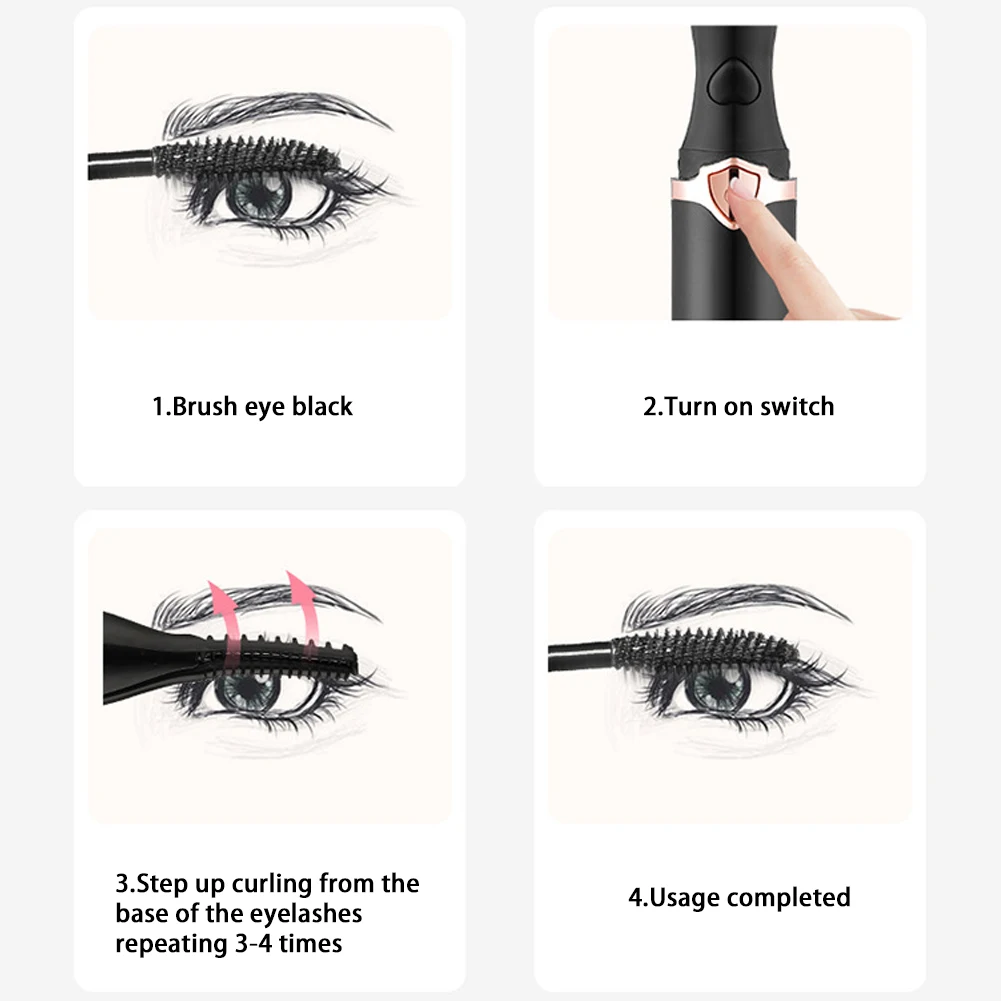 1.Brush eye black

2.Turn on switch

3.Step up curling from the base of the eyelashes repeating 3-4 times

4.Usage completed