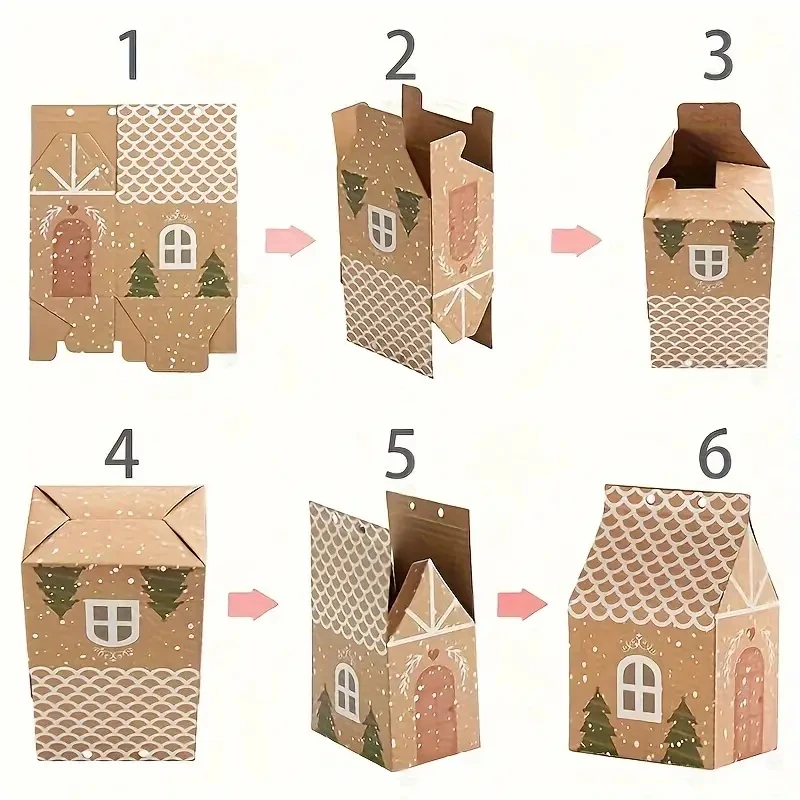 1

2

3

4

5

6