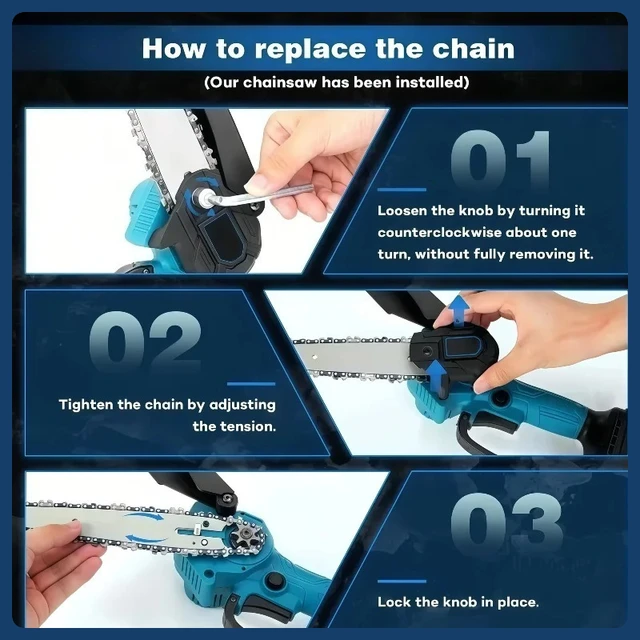 How to replace the chain

(Our chainsaw has been installed)

01

Loosen the knob by turning it counterclockwise about one turn, without fully removing it.

02

Tighten the chain by adjusting the tension.

03

Lock the knob in place.