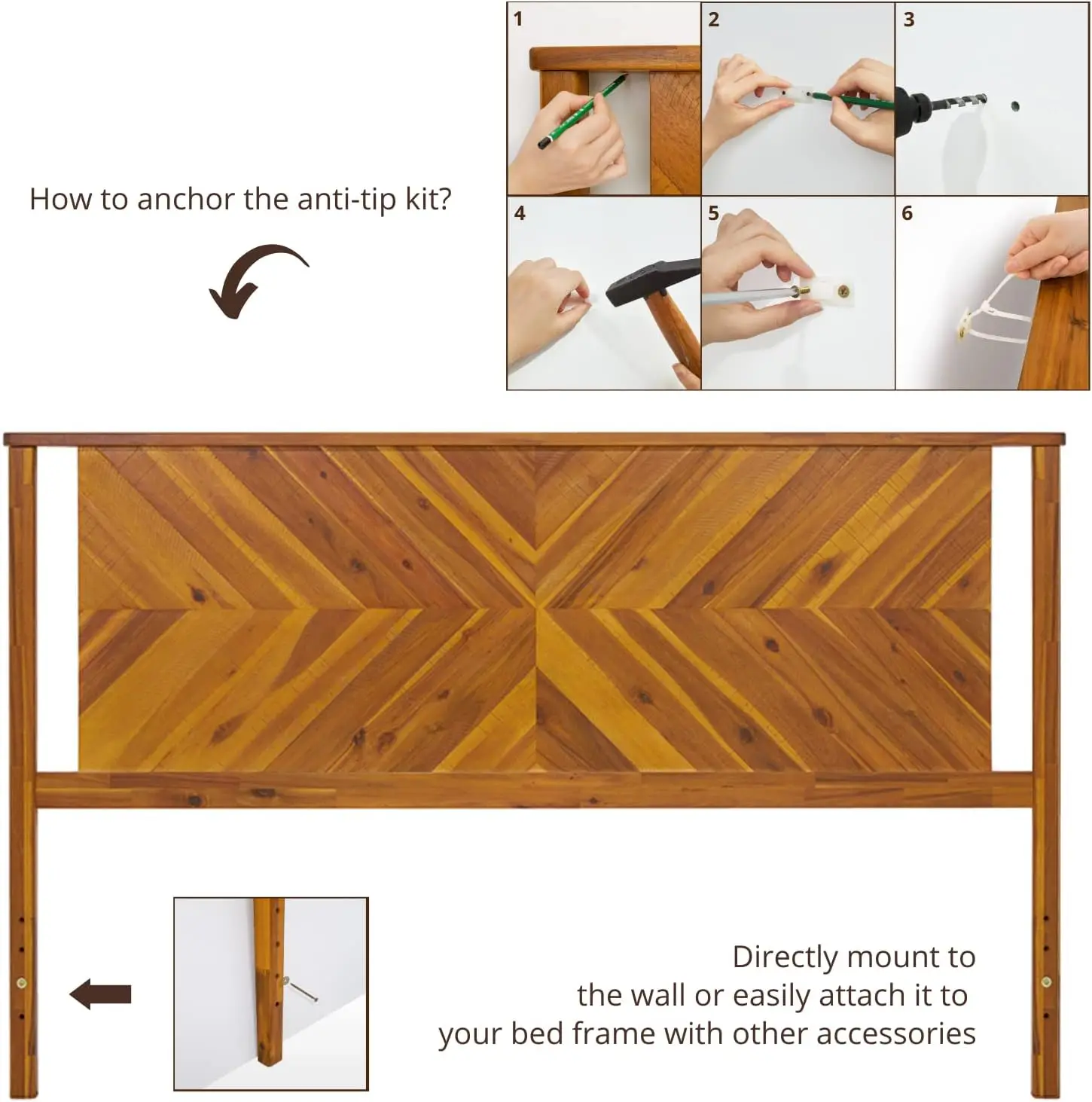 How to anchor the anti-tip kit?

1

2

3

4

5

6

Directly mount to the wall or easily attach it to your bed frame with other accessories