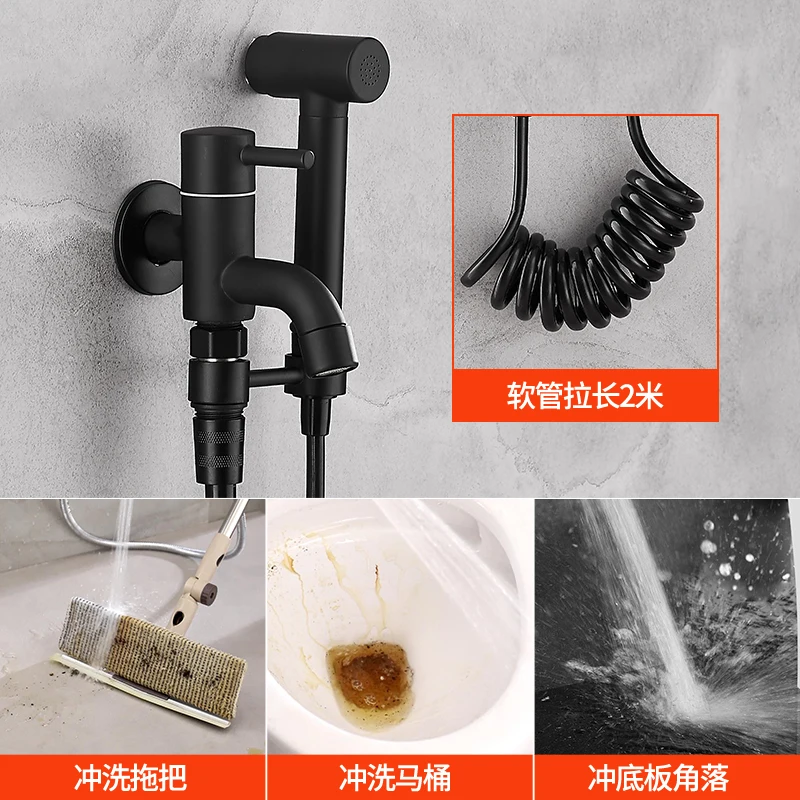 软管拉长2米

冲洗拖把

冲洗马桶

冲底板角落