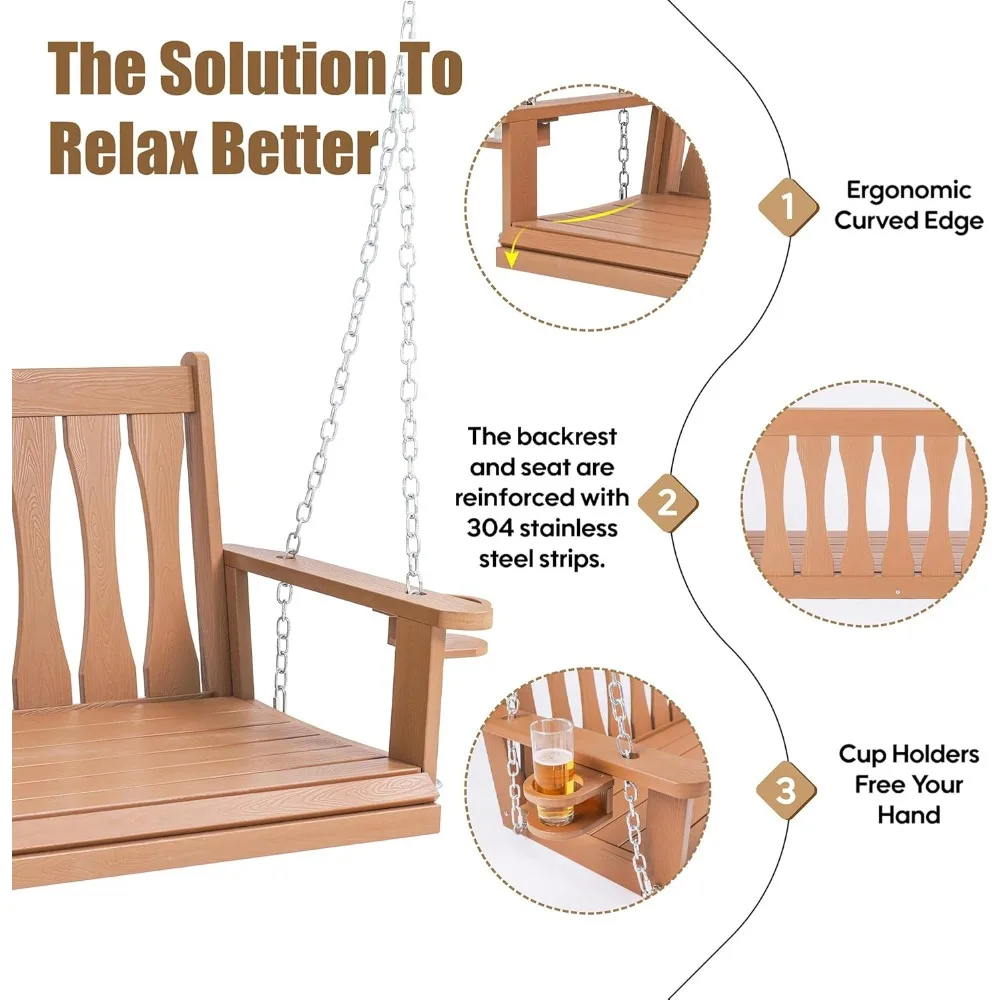 The Solution To Relax Better

1

Ergonomic Curved Edge

The backrest and seat are reinforced with 304 stainless steel strips.

2

3

Cup Holders Free Your Hand