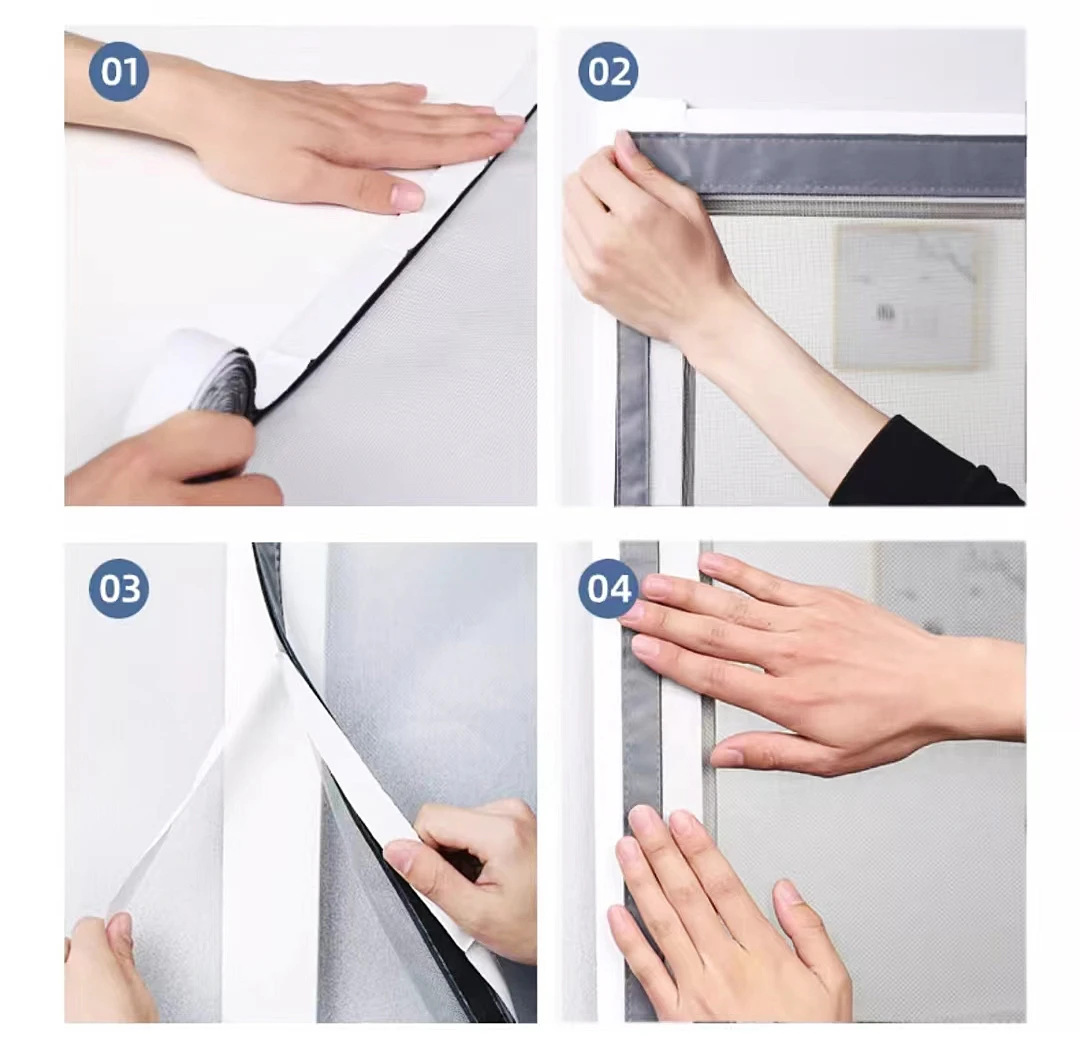 01

02

03

04