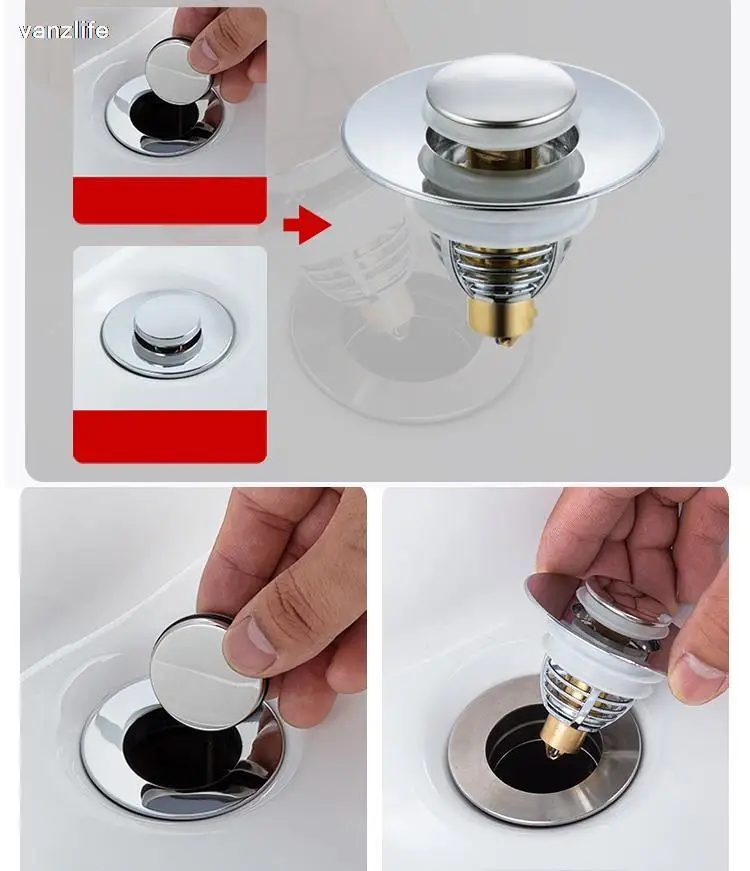 vanzlife