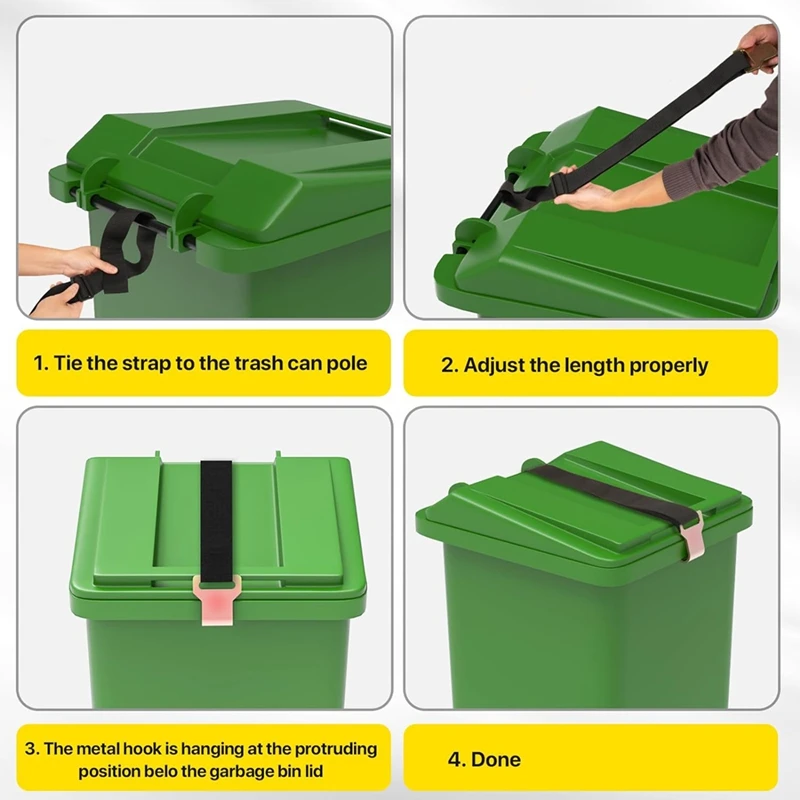 1. Tie the strap to the trash can pole

2. Adjust the length properly

3. The metal hook is hanging at the protruding position belo the garbage bin lid

4. Done