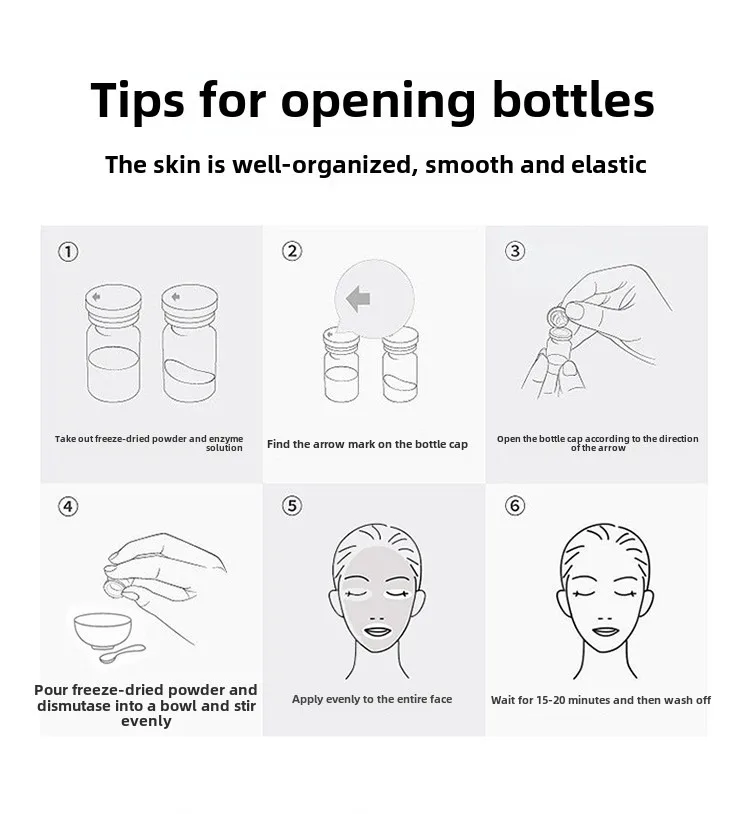 Tips for opening bottles

The skin is well-organized, smooth and elastic

①

Take out freeze-dried powder and enzyme solution

②

Find the arrow mark on the bottle cap

③

Open the bottle cap according to the direction of the arrow

④

Pour freeze-dried powder and dismutase into a bowl and stir evenly

⑤

Apply evenly to the entire face

⑥

Wait for 15-20 minutes and then wash off