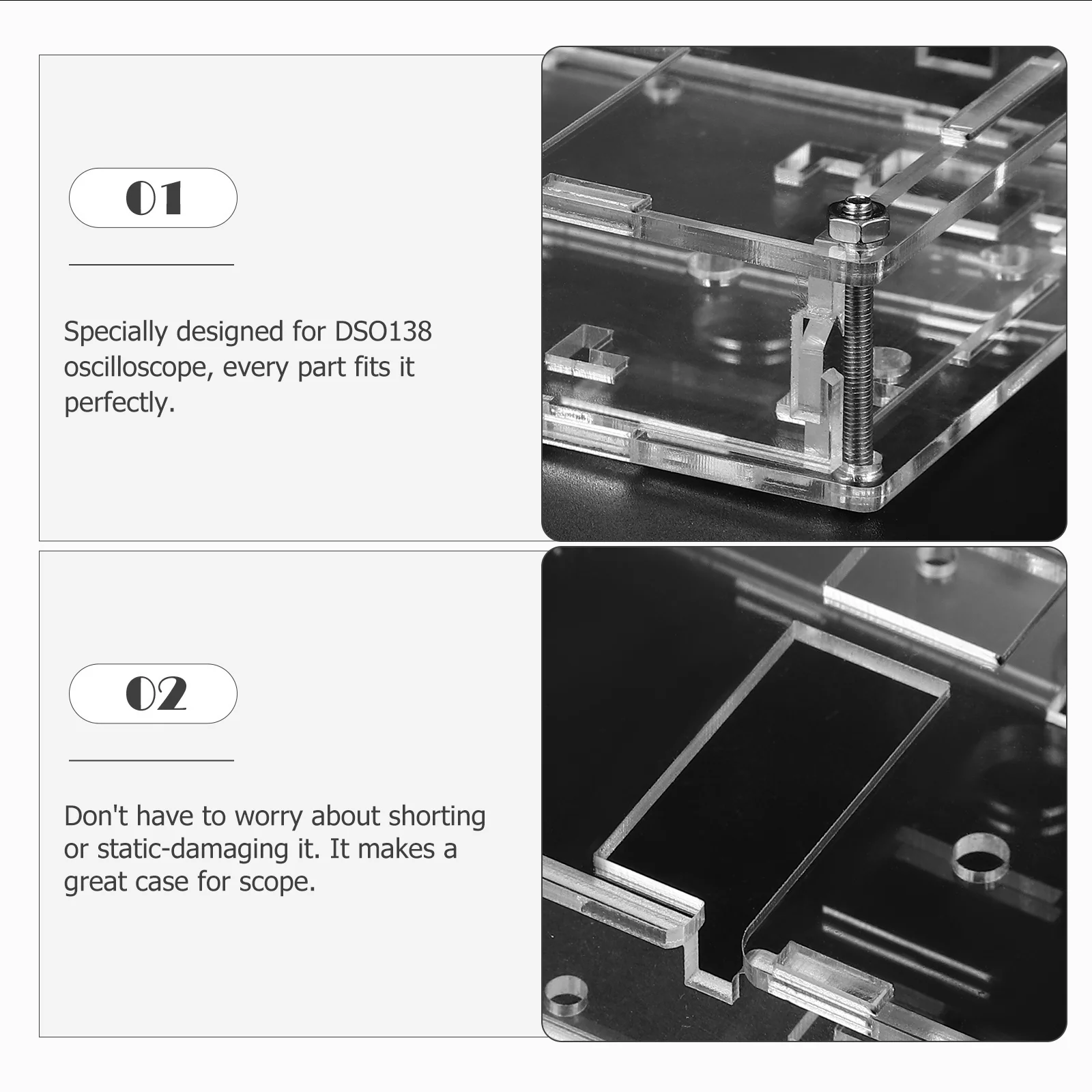 01

Specially designed for DSO138 oscilloscope, every part fits it perfectly.

02

Don't have to worry about shorting or static-damaging it. It makes a great case for scope.