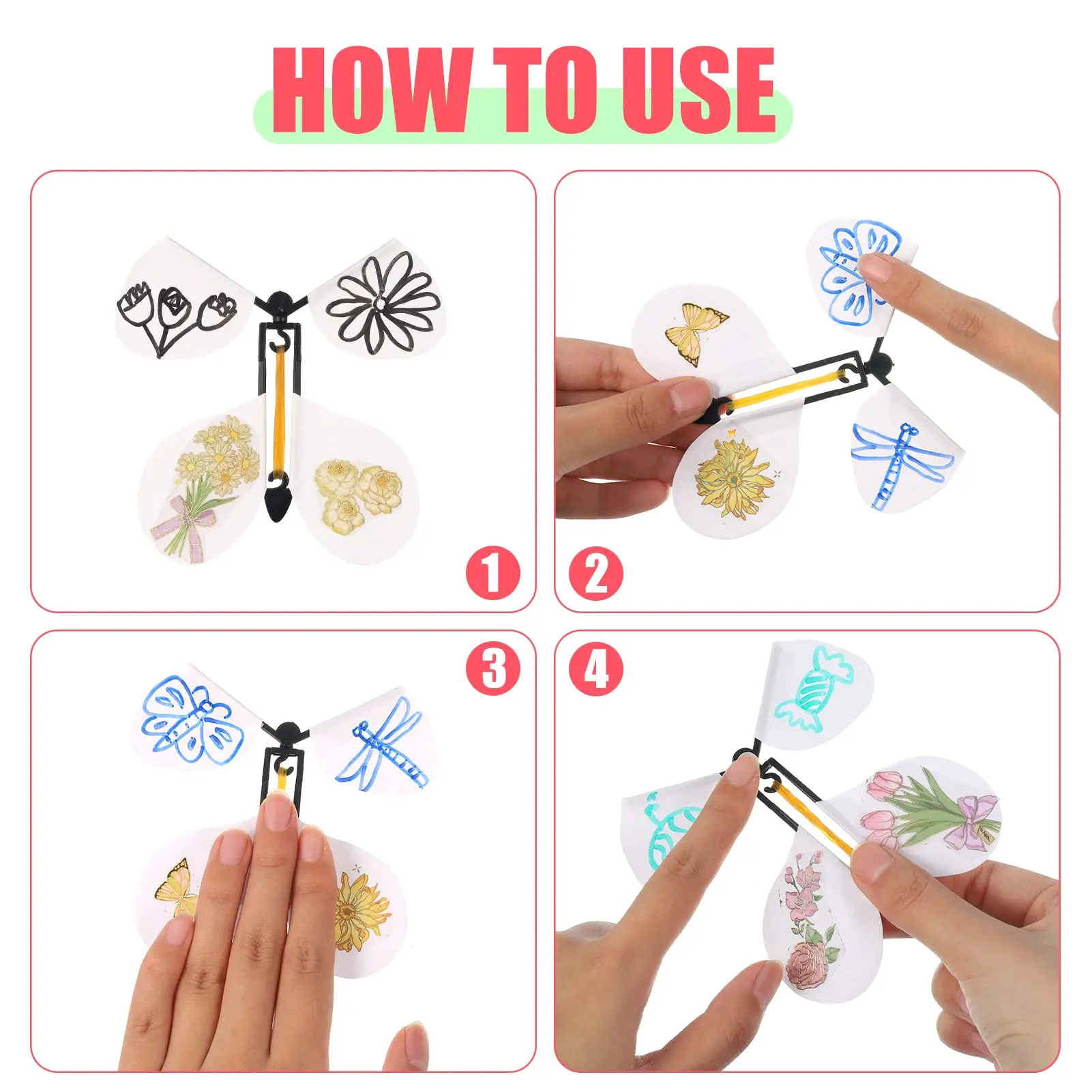 HOW TO USE

1

2

3

4