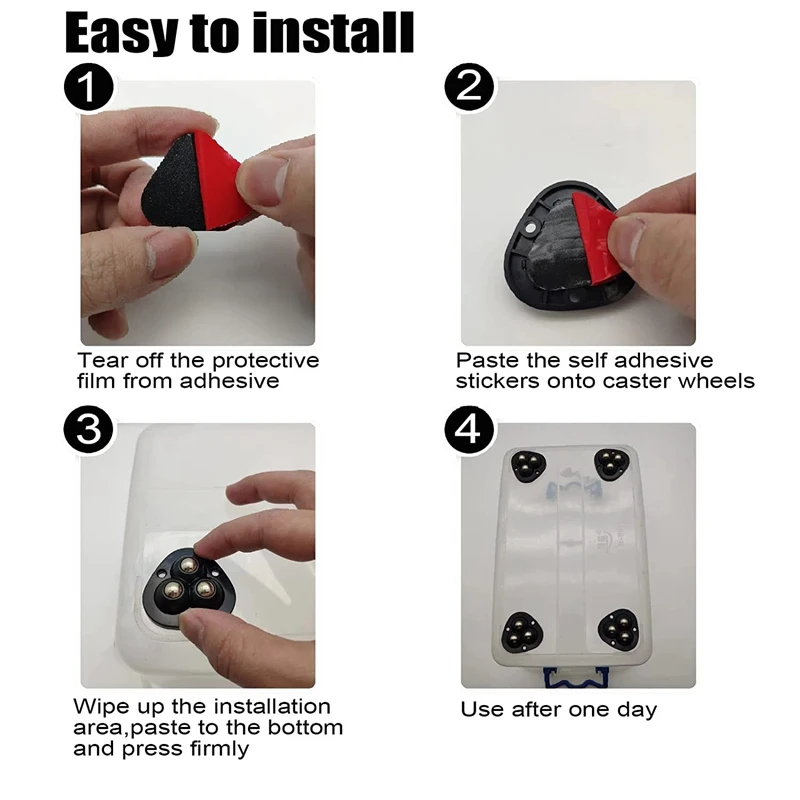 Easy to install

1

Tear off the protective film from adhesive

2

Paste the self adhesive stickers onto caster wheels

3

Wipe up the installation area,paste to the bottom and press firmly

4

Use after one day