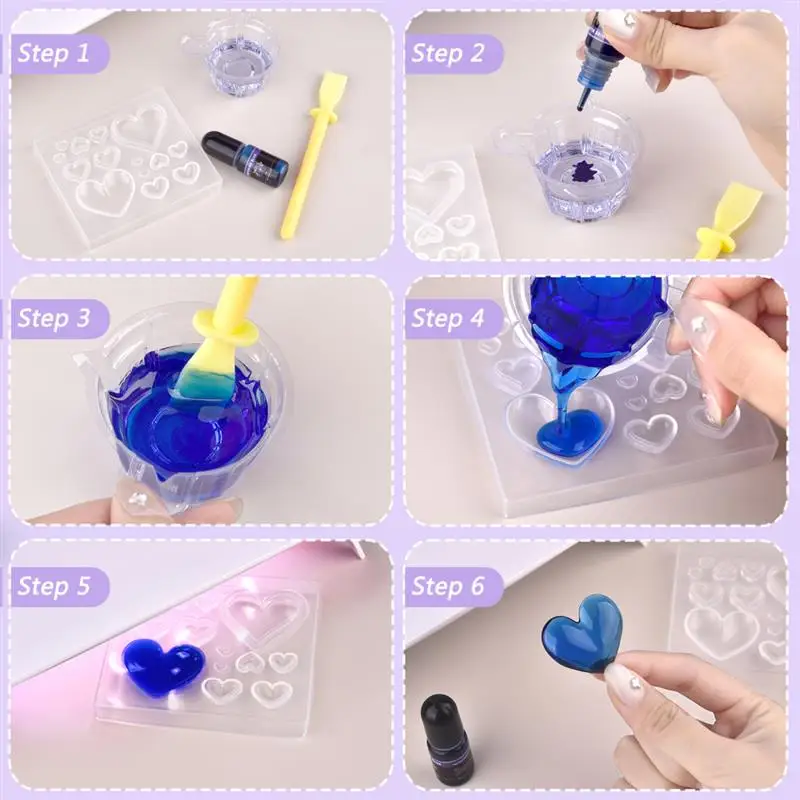 Step 1

Step 2

Step 3

Step 4

Step 5

Step 6