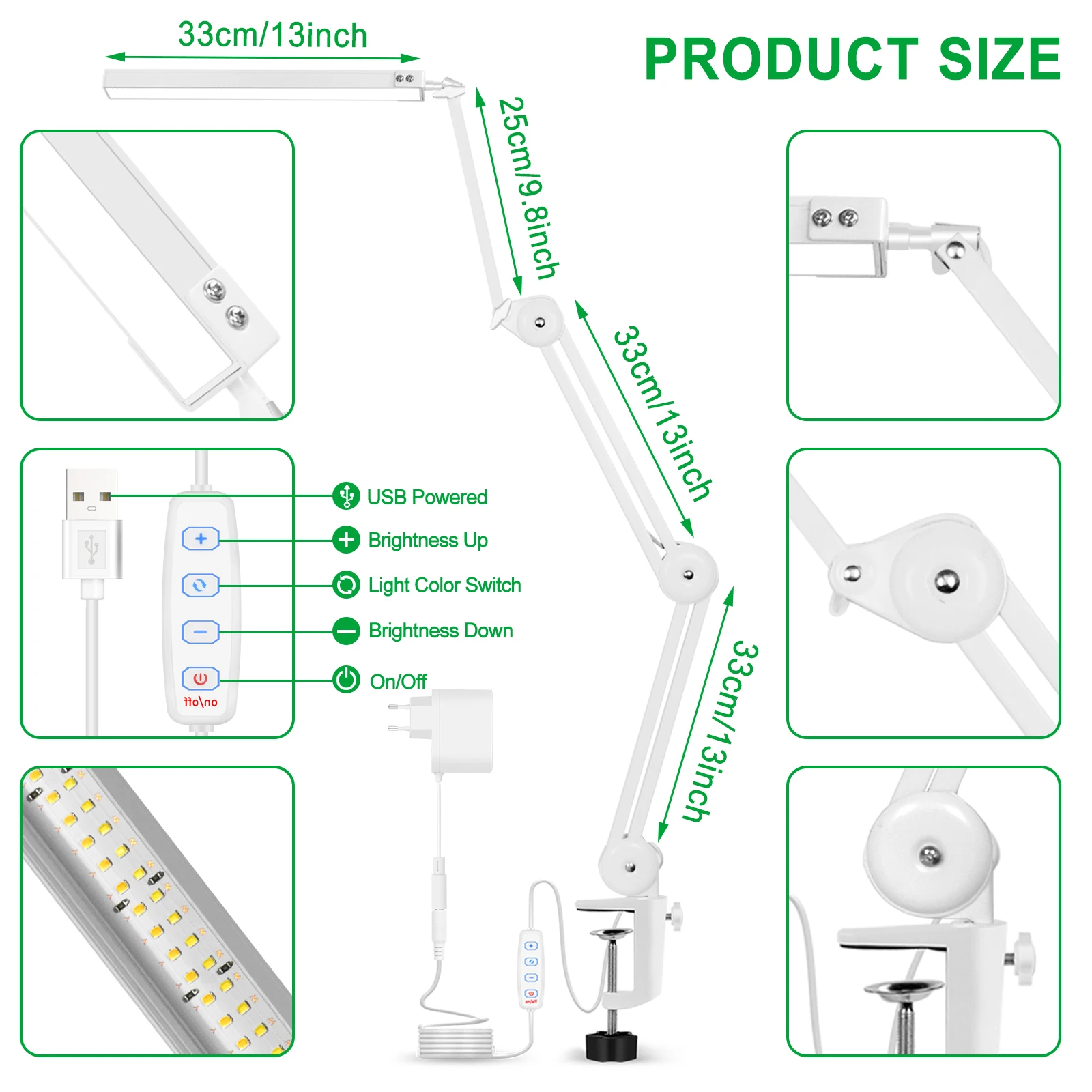 33cm/13inch

PRODUCT SIZE

25cm/9.8inch

33cm/13inch

33cm/13inch

USB Powered

Brightness Up

Light Color Switch

Brightness Down

On/Off

on/off